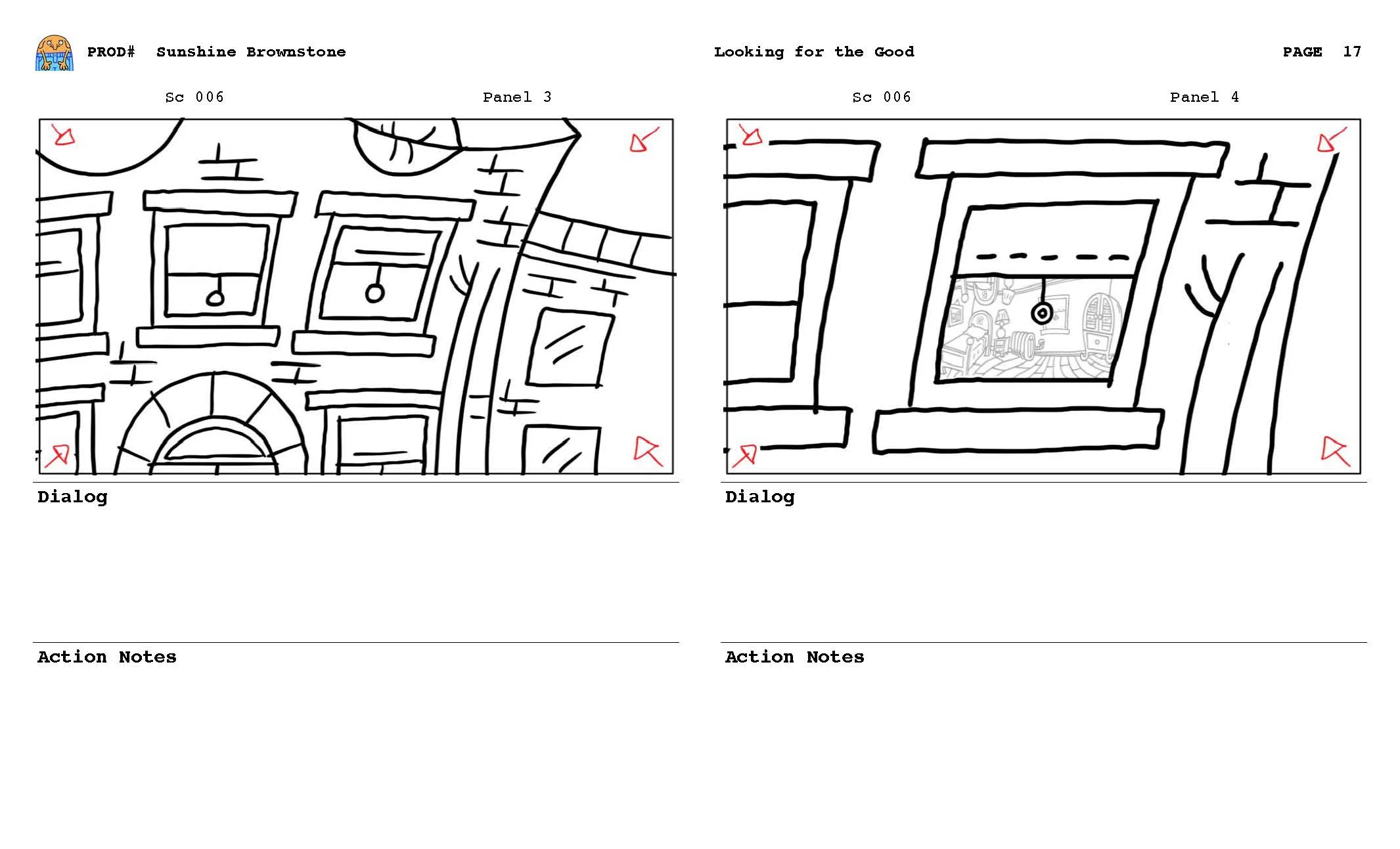 PROD# Sunshine Brownstone

Looking for the Good

PAGE 17

Sc 006

Panel 3

Dialog

Action Notes

Sc 006

Panel 4

Dialog

Action Notes