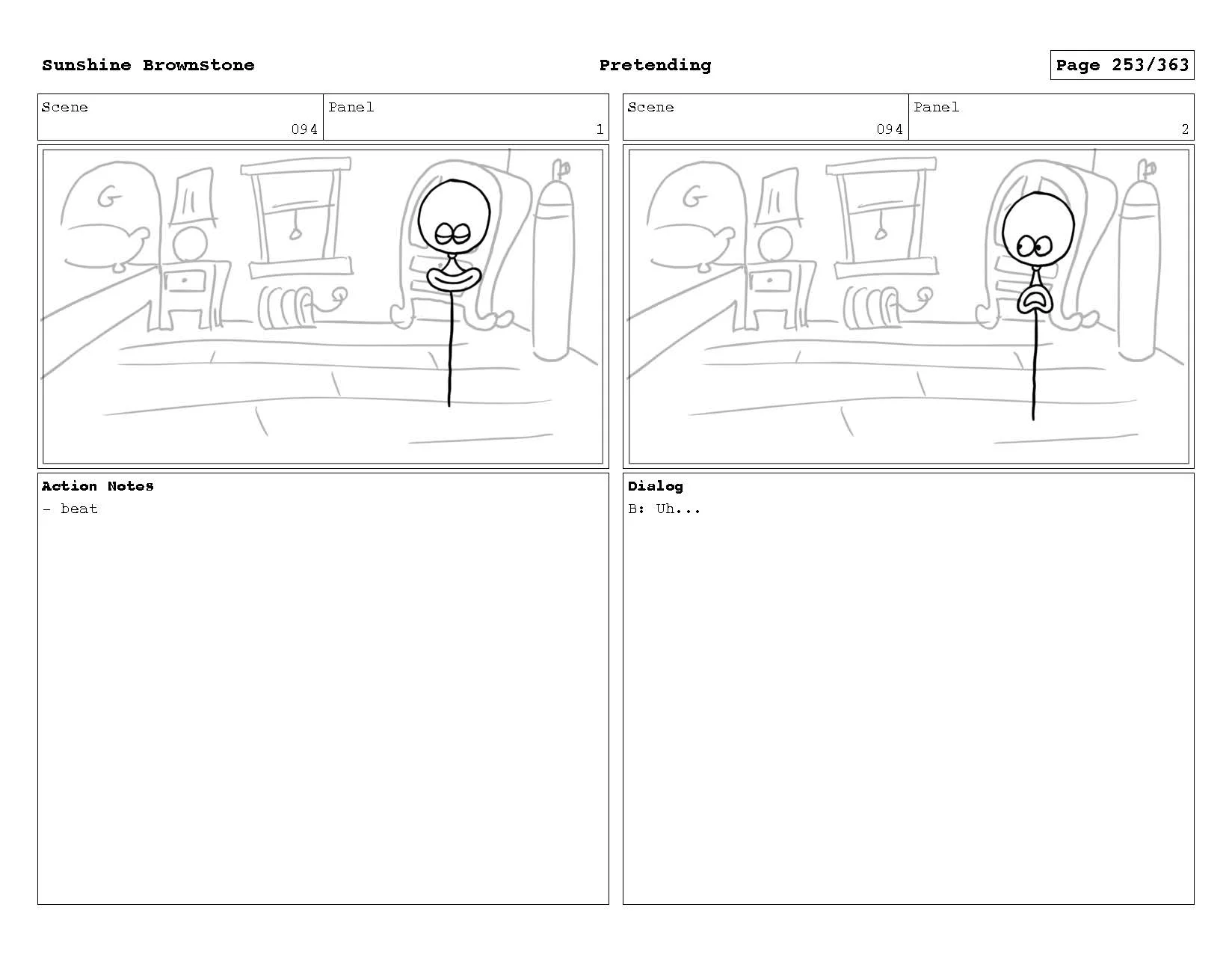 Sunshine Brownstone

Pretending

Page 253/363

Scene
094

Panel
1

G

Action Notes
- beat

Scene
094

Panel
2

G

Dialog
B: Uh...