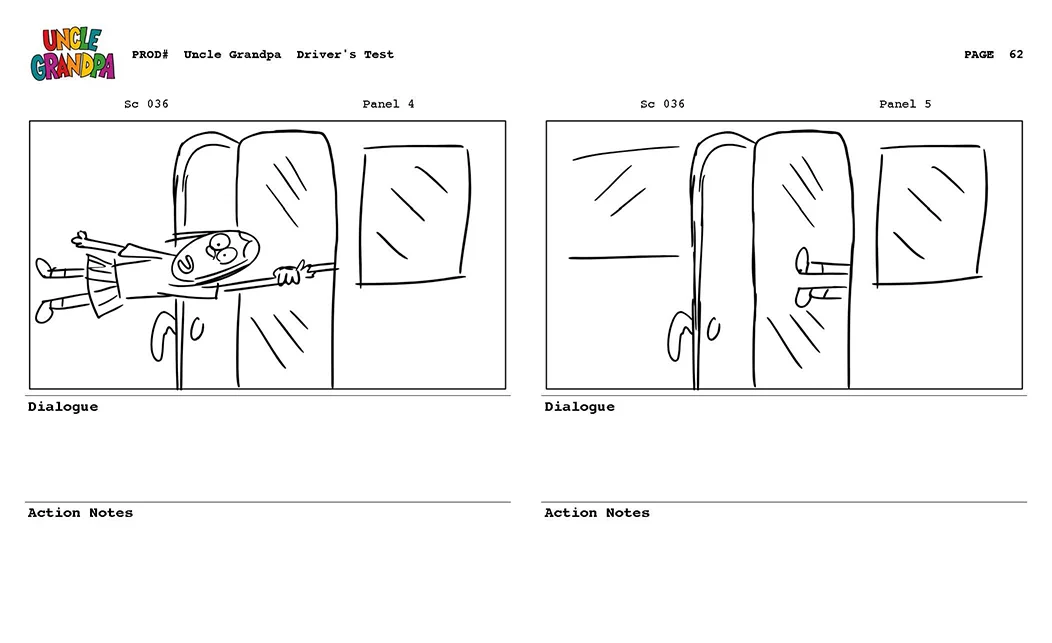 UNCLE GRANDPA

PROD# Uncle Grandpa Driver's Test

PAGE 62

Sc 036

Panel 4

Dialogue

Action Notes

Sc 036

Panel 5

Dialogue

Action Notes