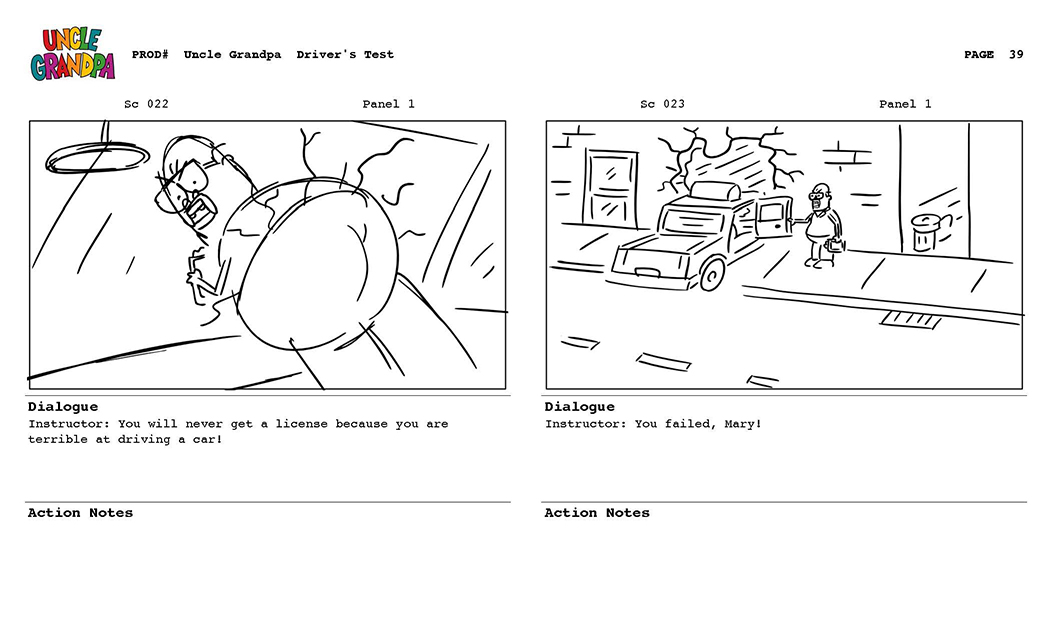 UNCLE GRANDPA

PROD# Uncle Grandpa Driver's Test

PAGE 39

Sc 022 Panel 1

Dialogue
Instructor: You will never get a license because you are terrible at driving a car!

Action Notes

Sc 023 Panel 1

Dialogue
Instructor: You failed, Mary!

Action Notes