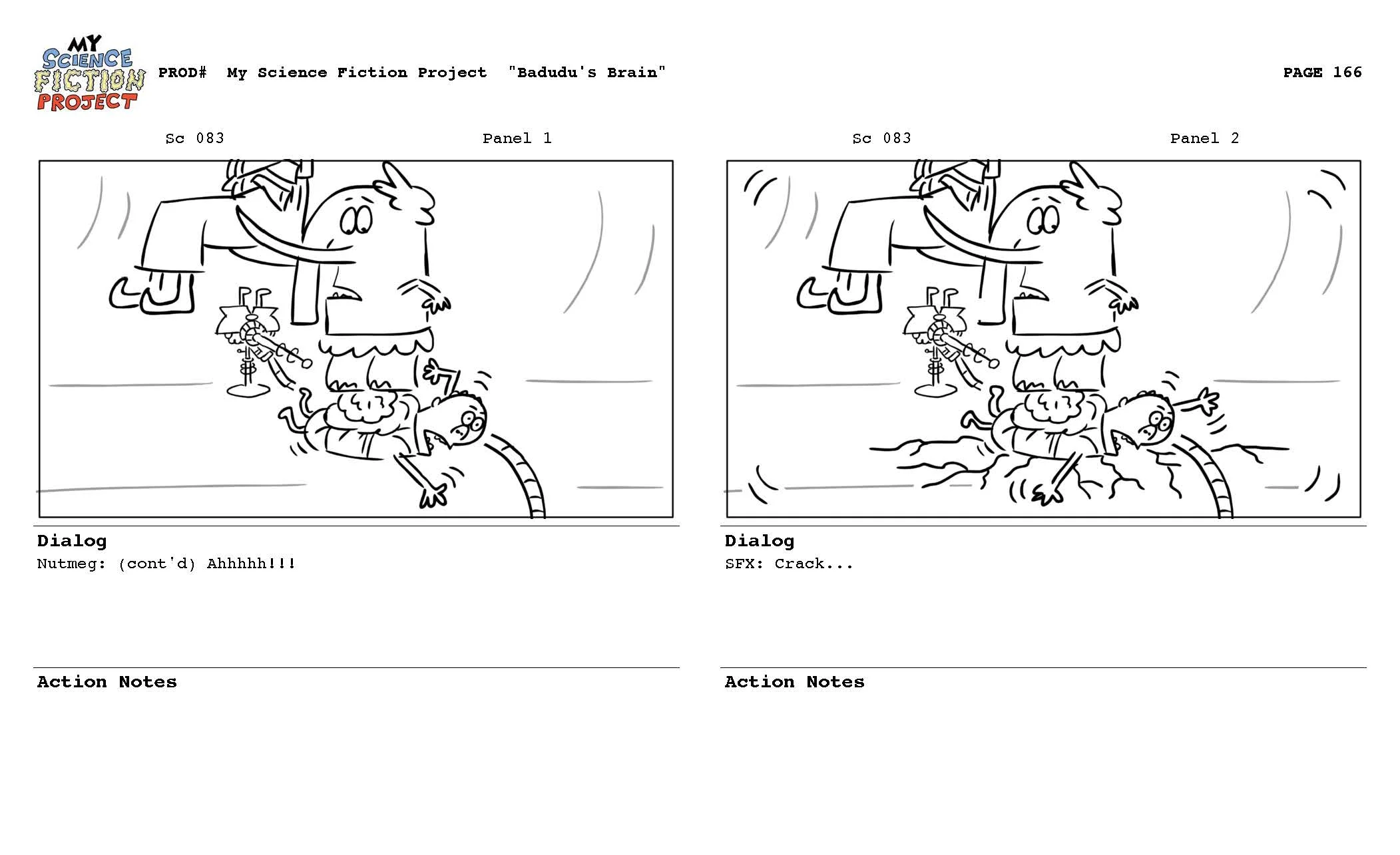 MY SCIENCE FICTION PROJECT

PROD# My Science Fiction Project "Badudu's Brain"

PAGE 166

Sc 083

Panel 1

Dialog
Nutmeg: (cont'd) Ahhhhh!!!

Action Notes

Sc 083

Panel 2

Dialog
SFX: Crack...

Action Notes