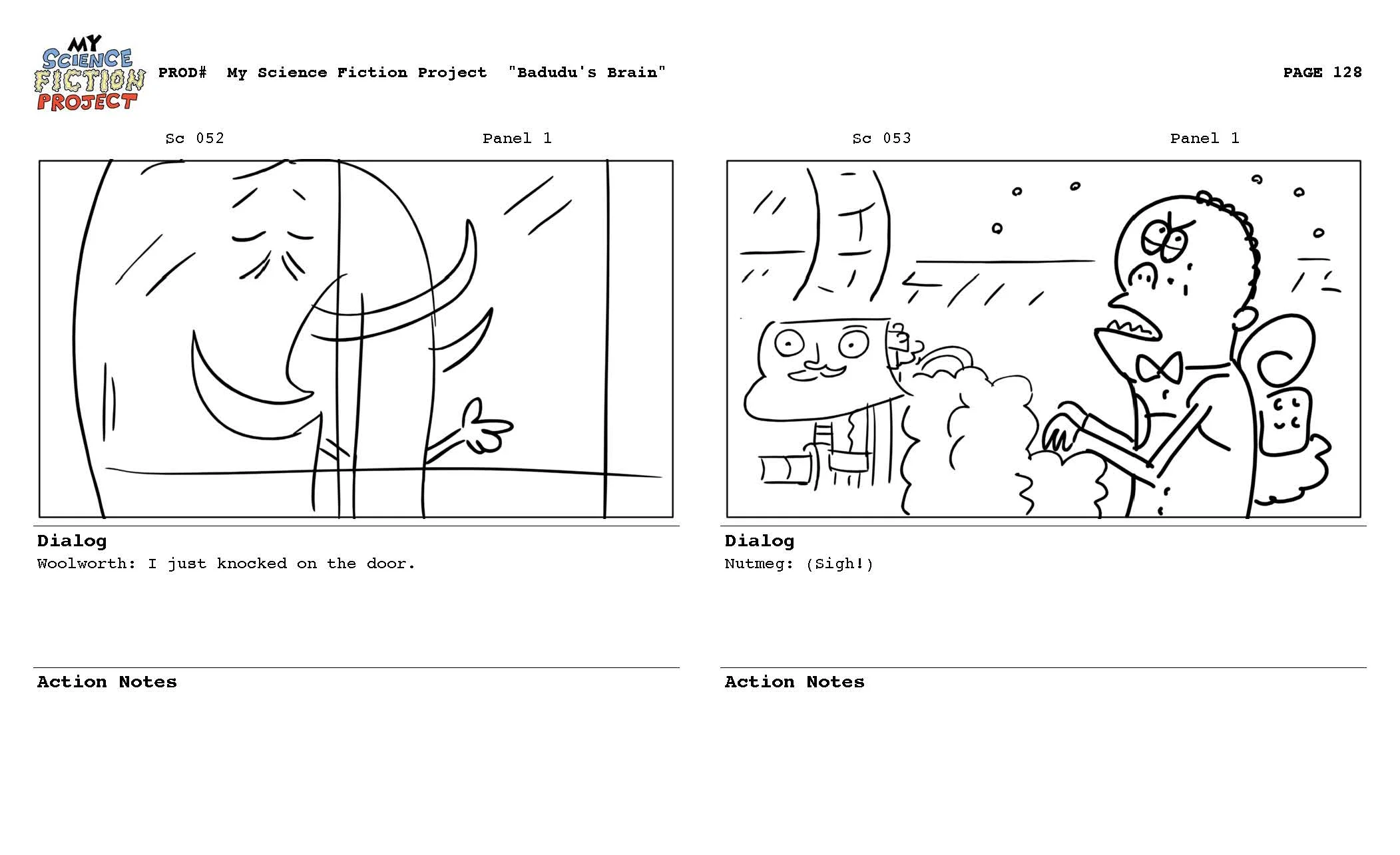 MY SCIENCE FICTION PROJECT

PROD# My Science Fiction Project "Badudu's Brain"

PAGE 128

Sc 052

Panel 1

Dialog

Woolworth: I just knocked on the door.

Action Notes

Sc 053

Panel 1

Dialog

Nutmeg: (Sigh!)

Action Notes