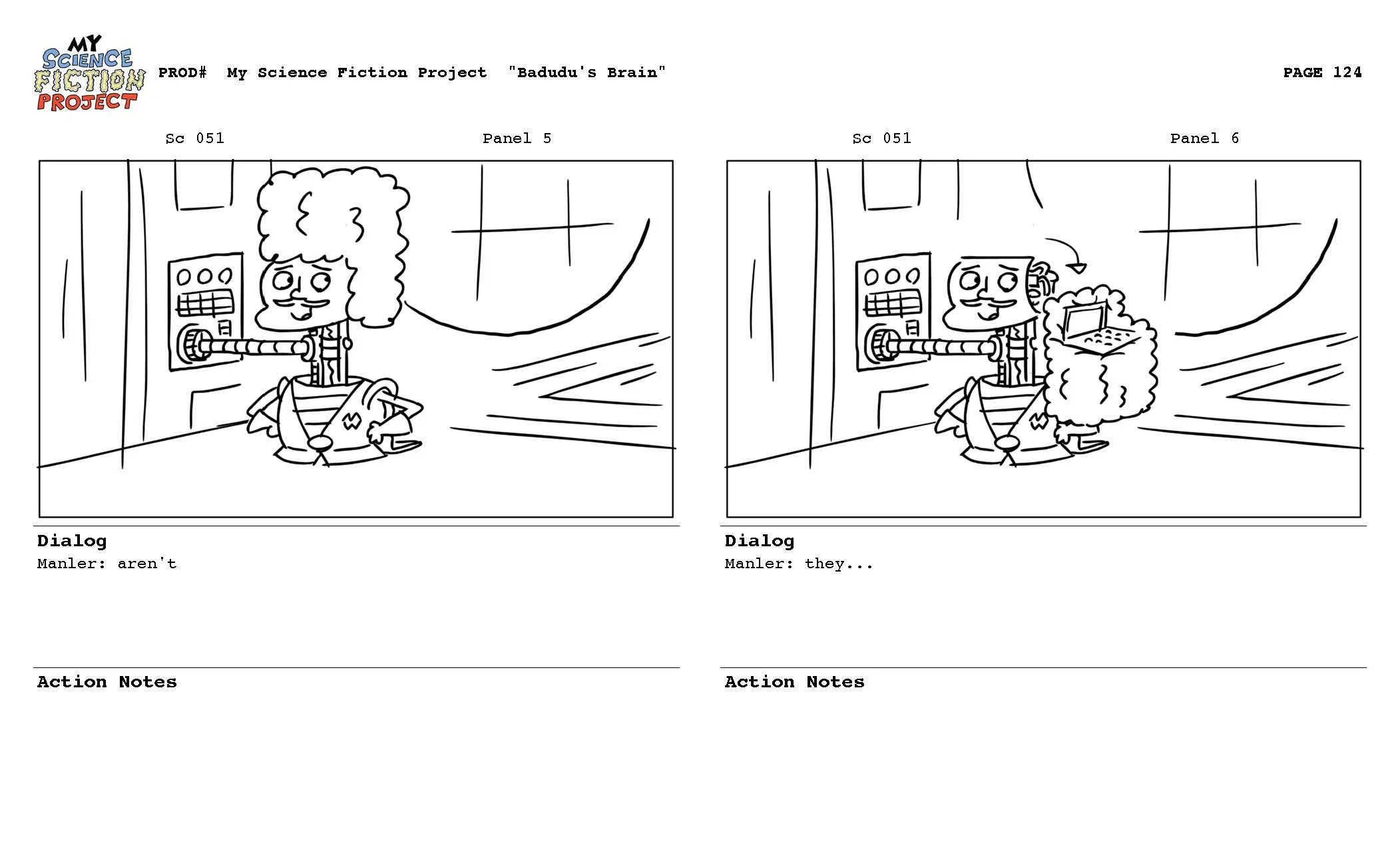 MY SCIENCE FICTION PROJECT

PROD# My Science Fiction Project "Badudu's Brain"

PAGE 124

Sc 051

Panel 5

Dialog
Manler: aren't

Action Notes

Sc 051

Panel 6

Dialog
Manler: they...

Action Notes