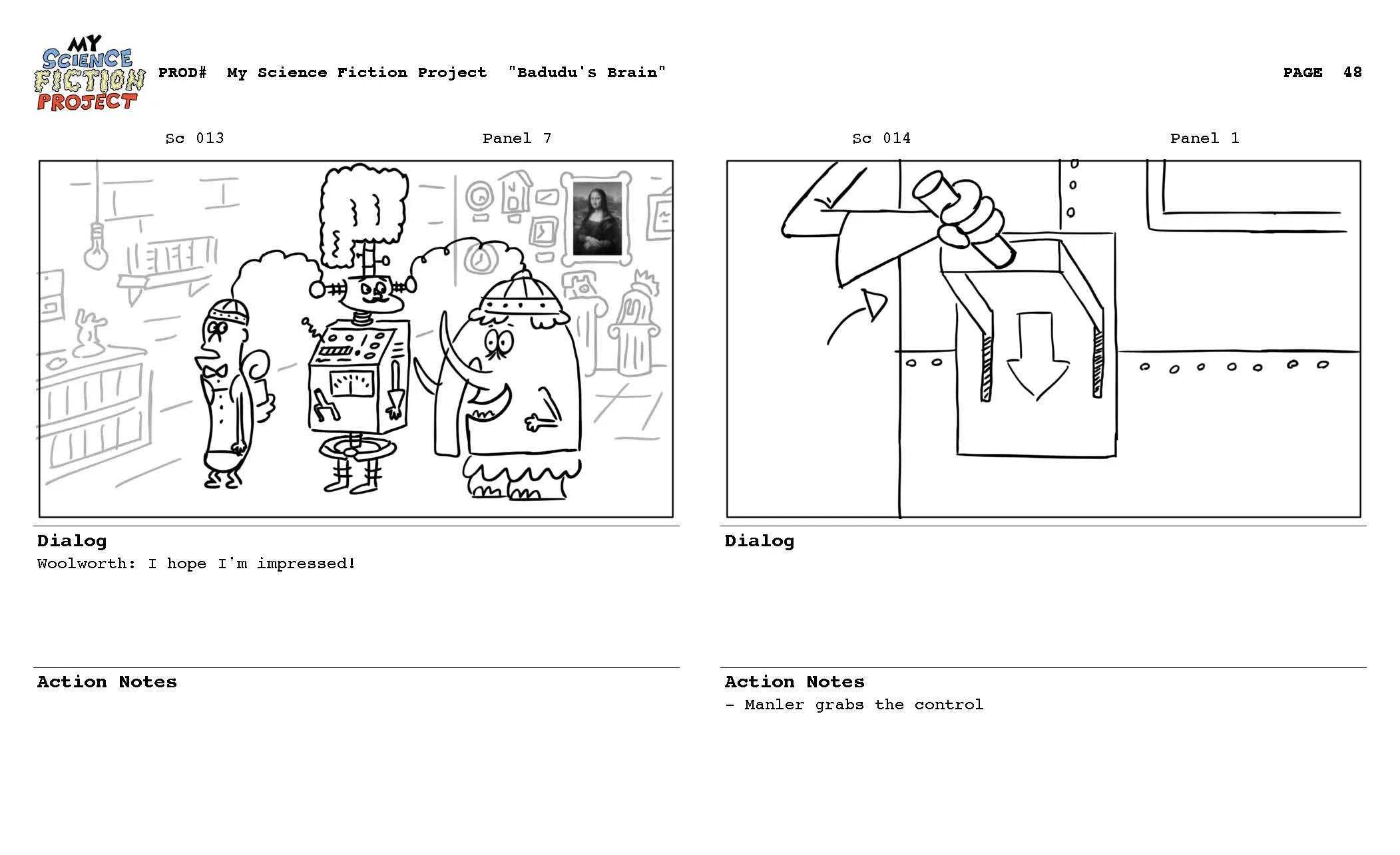 MY SCIENCE FICTION PROJECT

PROD# My Science Fiction Project "Badudu's Brain"

PAGE 48

Sc 013

Panel 7

Dialog
Woolworth: I hope I'm impressed!

Action Notes

Sc 014

Panel 1

Dialog

Action Notes
- Manler grabs the control