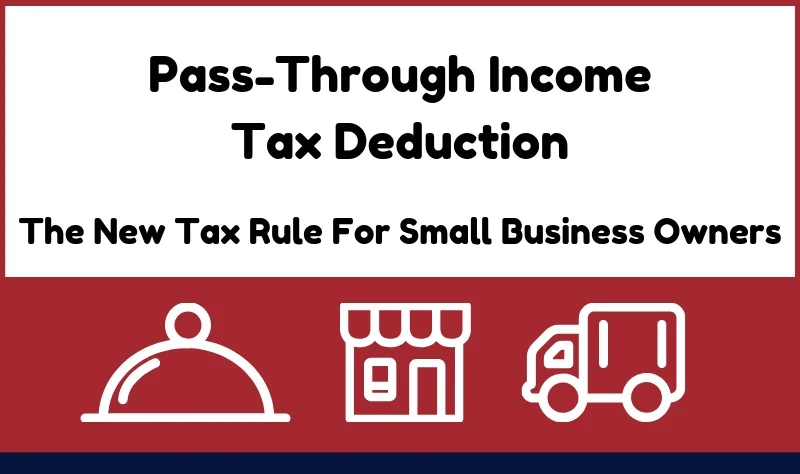 Pass-Through Income Tax Deduction

The New Tax Rule For Small Business Owners