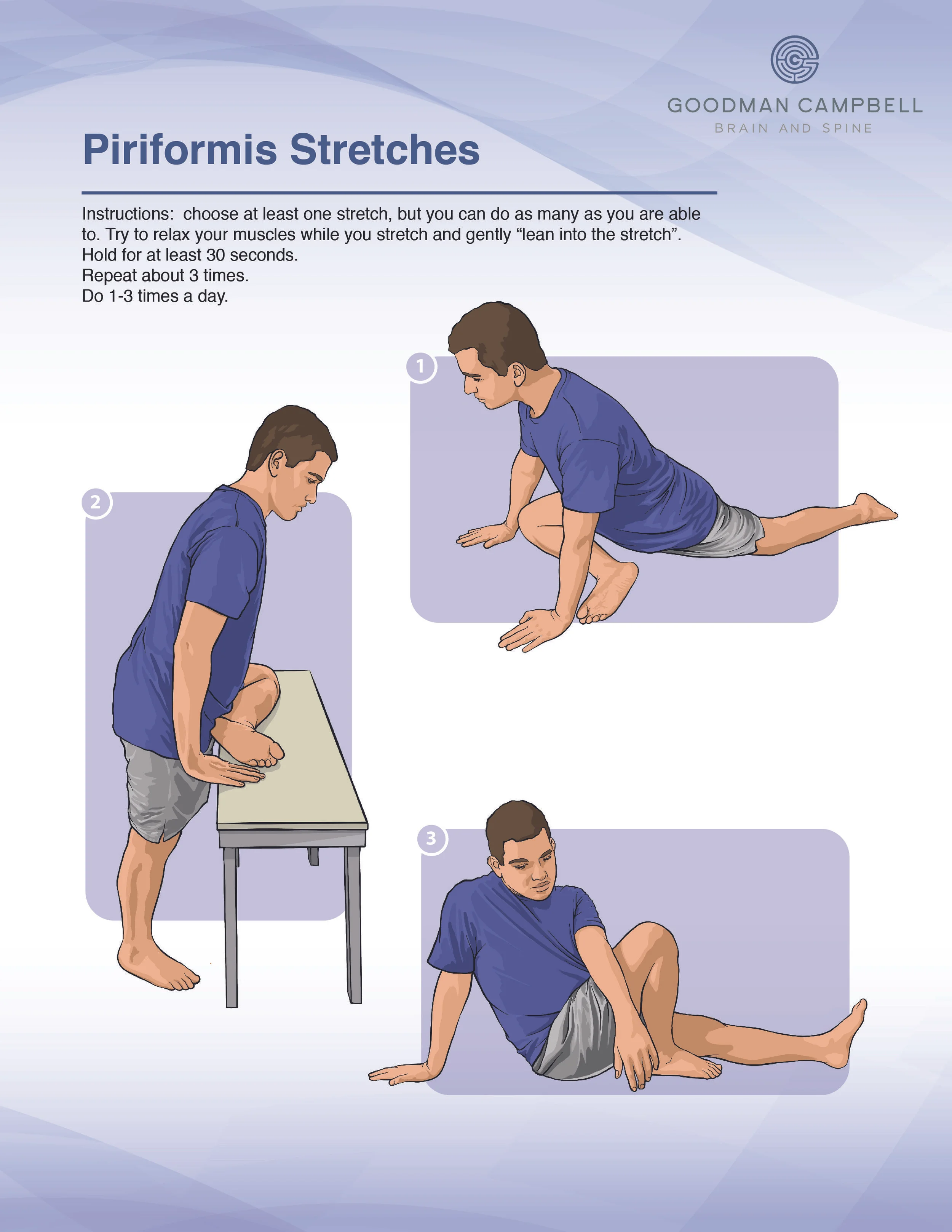 GOODMAN CAMPBELL
BRAIN AND SPINE

Piriformis Stretches

Instructions: choose at least one stretch, but you can do as many as you are able to. Try to relax your muscles while you stretch and gently “lean into the stretch”.
Hold for at least 30 seconds.
Repeat about 3 times.
Do 1-3 times a day.

1

2

3