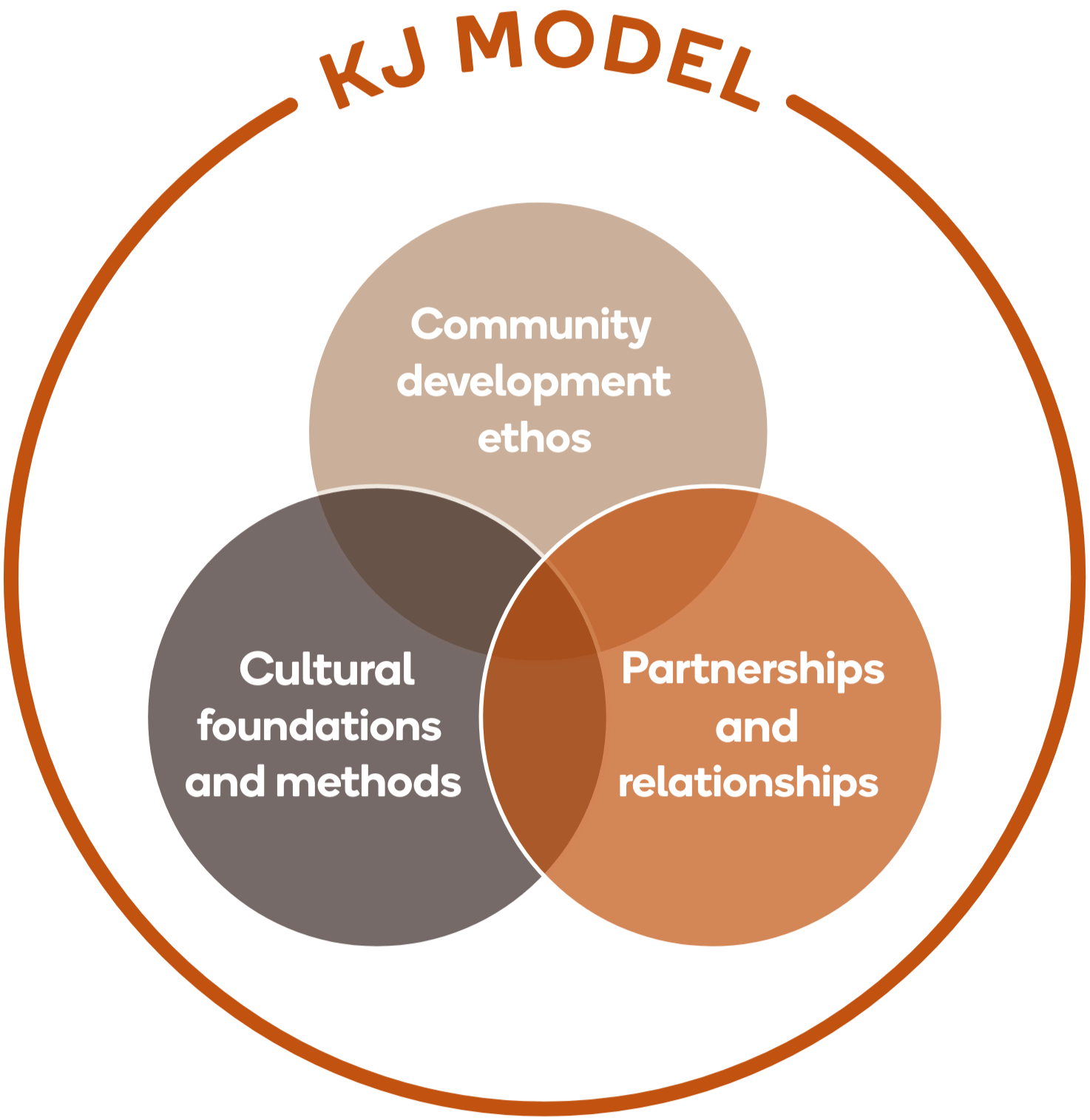 KJ MODEL

Community development ethos

Cultural foundations and methods

Partnerships and relationships