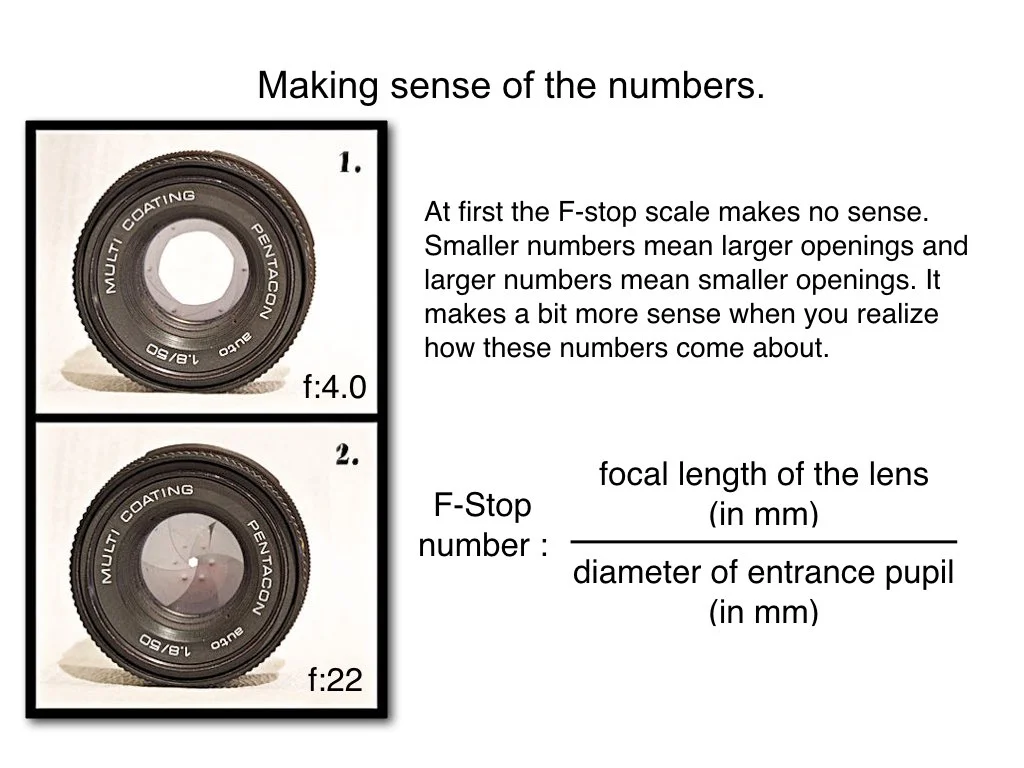 Making sense of the numbers.

1.

MULTI COATING PENTACON auto 1.8/50

f:4.0

2.

MULTI COATING PENTACON auto 1.8/50

f:22

At first the F-stop scale makes no sense. Smaller numbers mean larger openings and larger numbers mean smaller openings. It makes a bit more sense when you realize how these numbers come about.

F-Stop number : $\frac{\text{focal length of the lens (in mm)}}{\text{diameter of entrance pupil (in mm)}}$