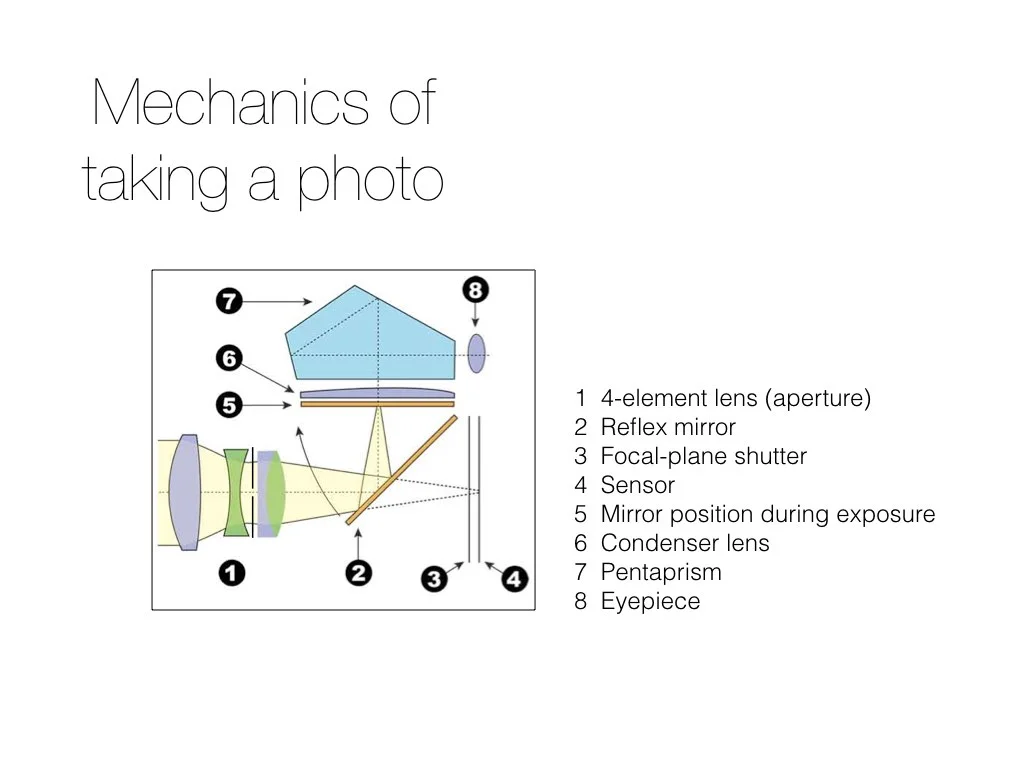 Mechanics of taking a photo

7
8
6
5
1
2
3
4

1 4-element lens (aperture)
2 Reflex mirror
3 Focal-plane shutter
4 Sensor
5 Mirror position during exposure
6 Condenser lens
7 Pentaprism
8 Eyepiece