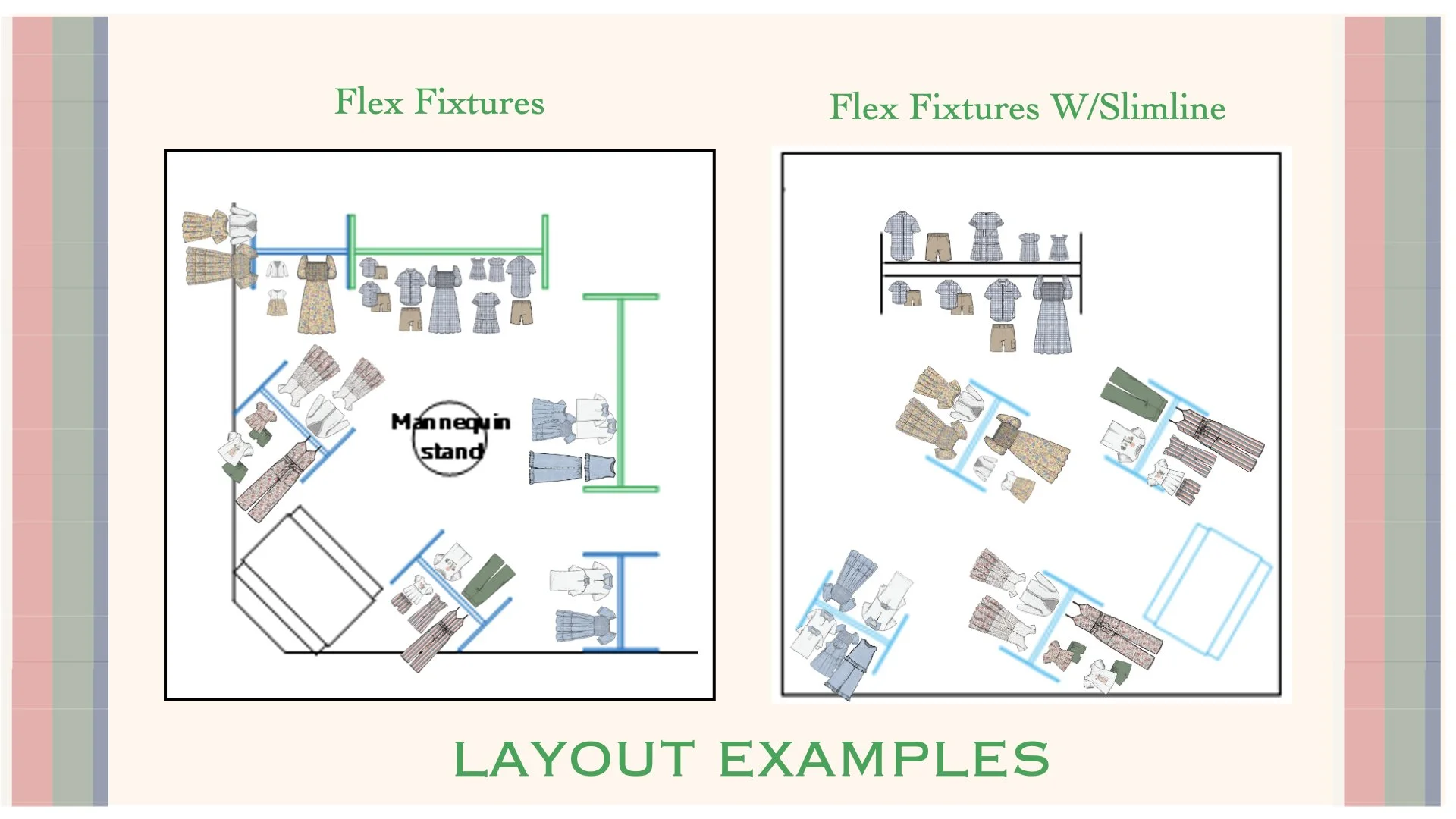 Flex Fixtures

Mannequin stand

Flex Fixtures W/Slimline

LAYOUT EXAMPLES