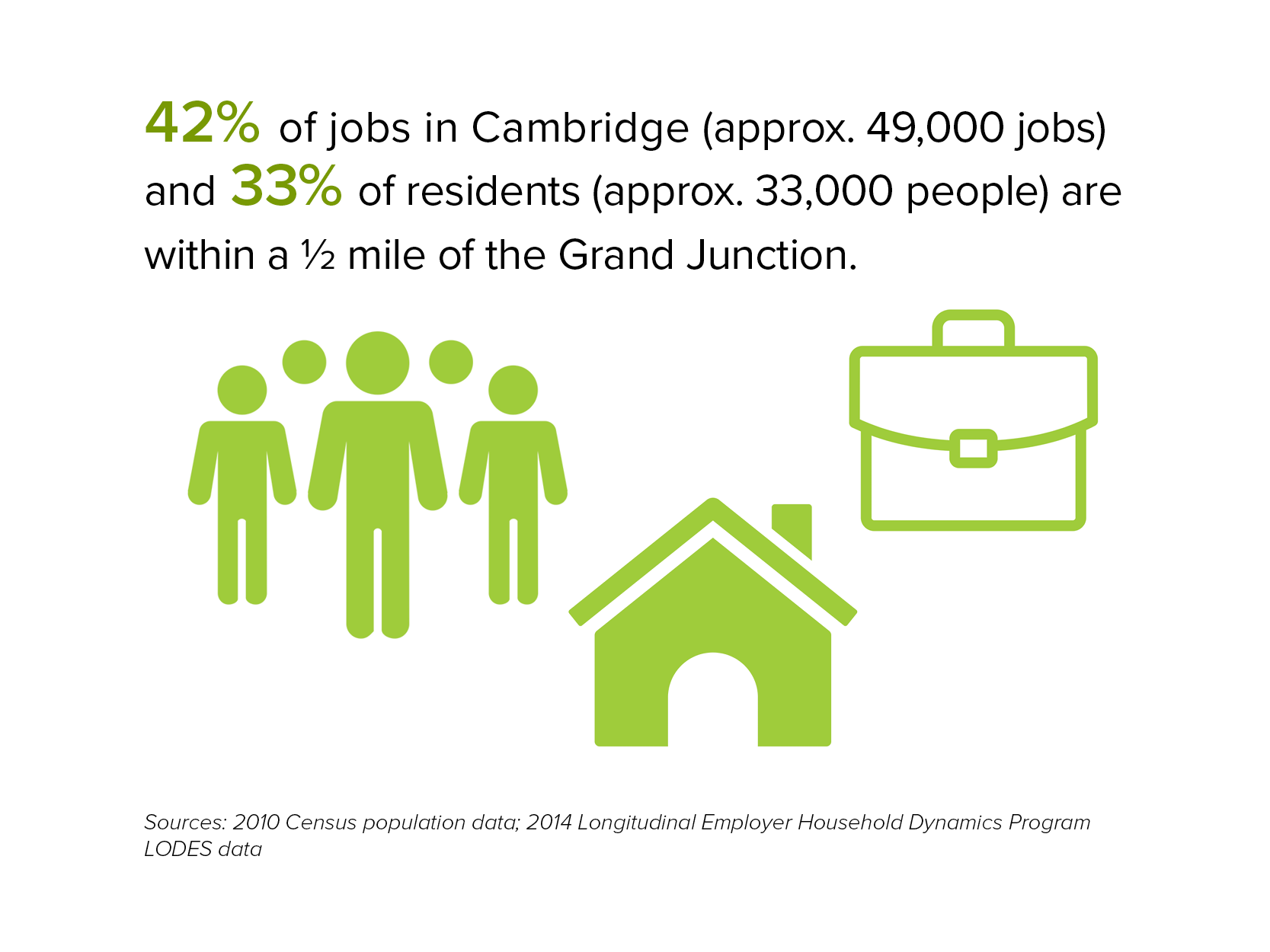 42% of jobs in Cambridge (approx. 49,000 jobs) and 33% of residents (approx. 33,000 people) are within a ½ mile of the Grand Junction.

Sources: 2010 Census population data; 2014 Longitudinal Employer Household Dynamics Program LODES data