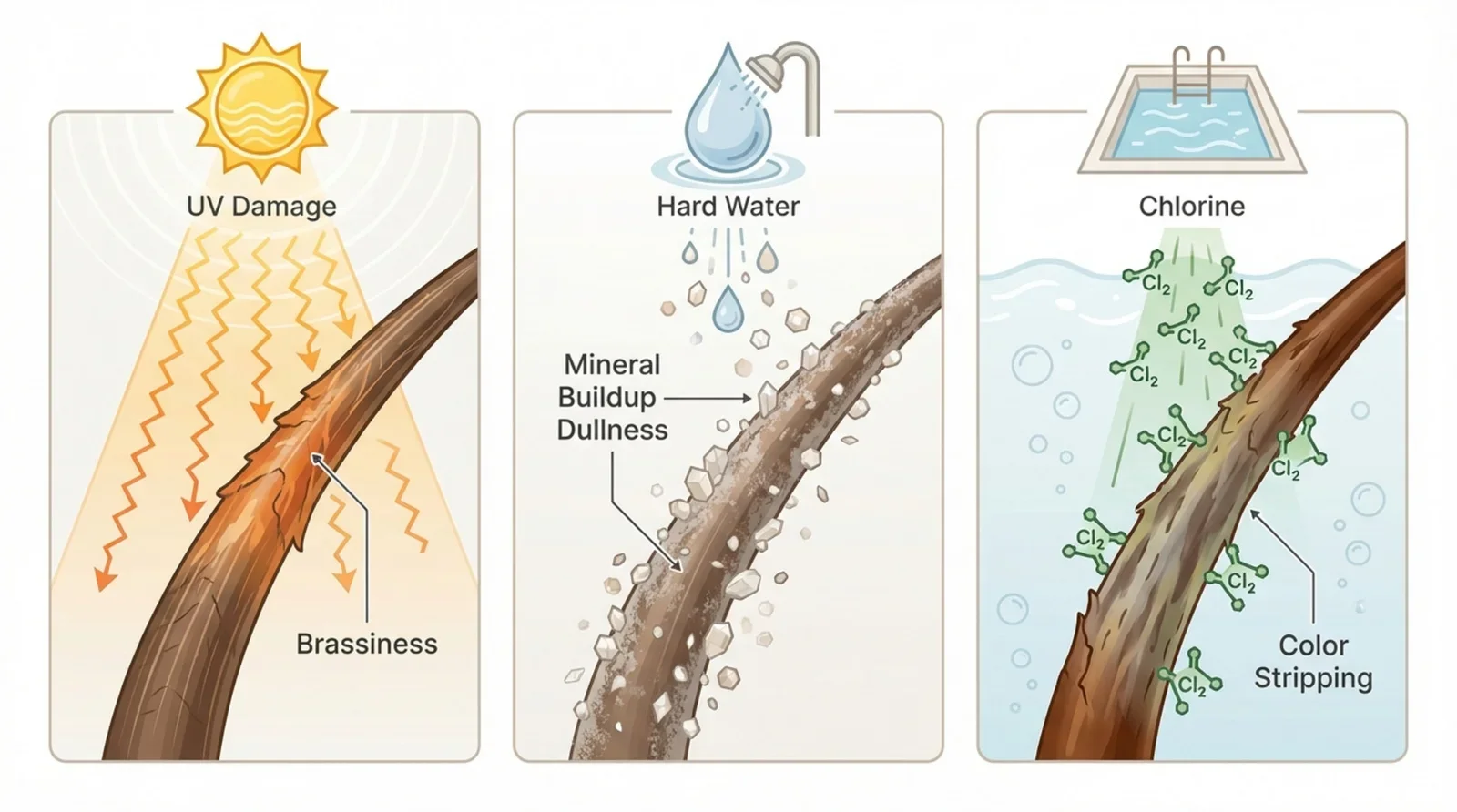 UV Damage

Brassiness

Hard Water

Mineral Buildup Dullness

Chlorine

$Cl_2$ $Cl_2$ $Cl_2$ $Cl_2$ $Cl_2$ $Cl_2$ $Cl_2$ $Cl_2$ $Cl_2$ $Cl_2$

Color Stripping