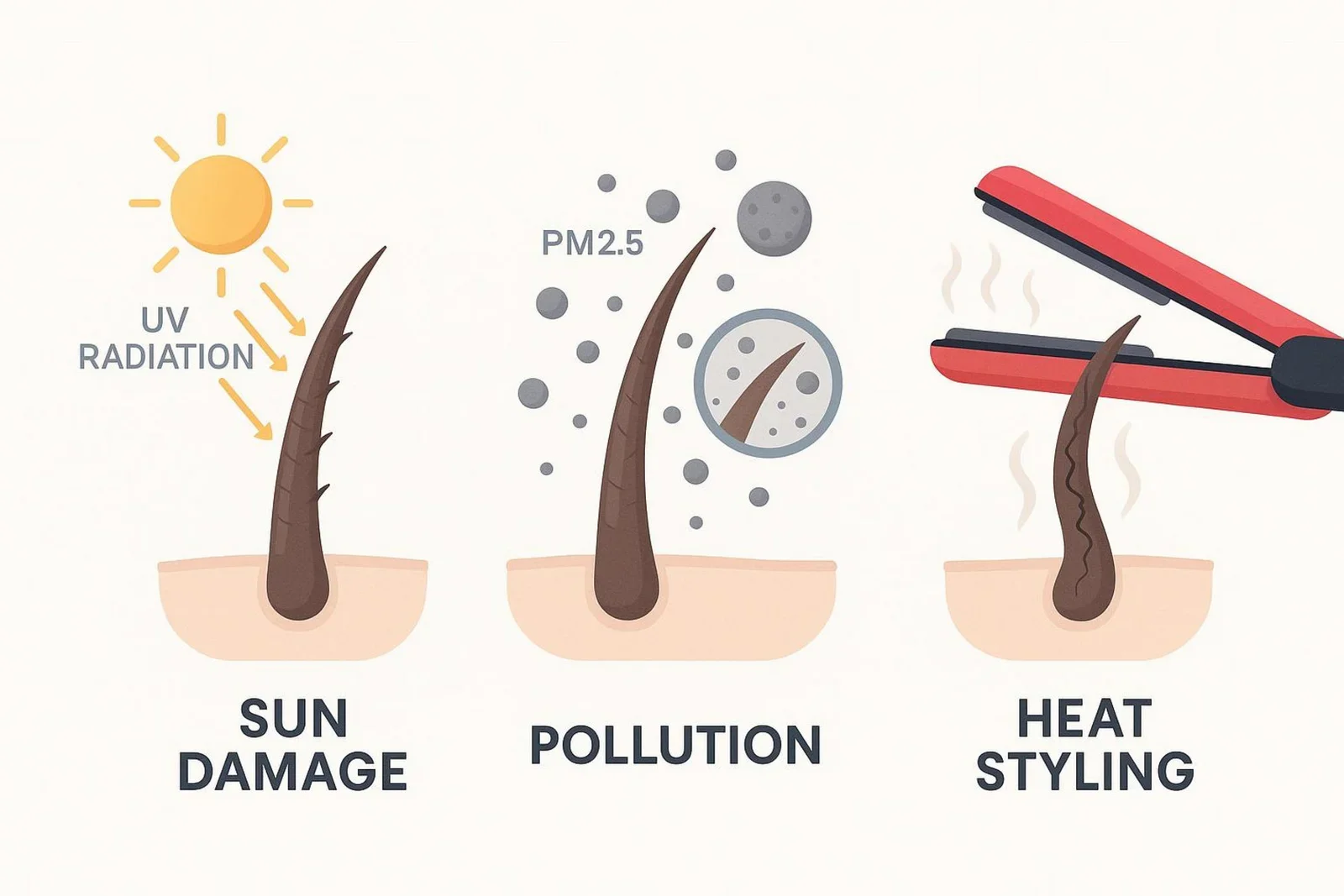 UV RADIATION

PM2.5

SUN DAMAGE

POLLUTION

HEAT STYLING