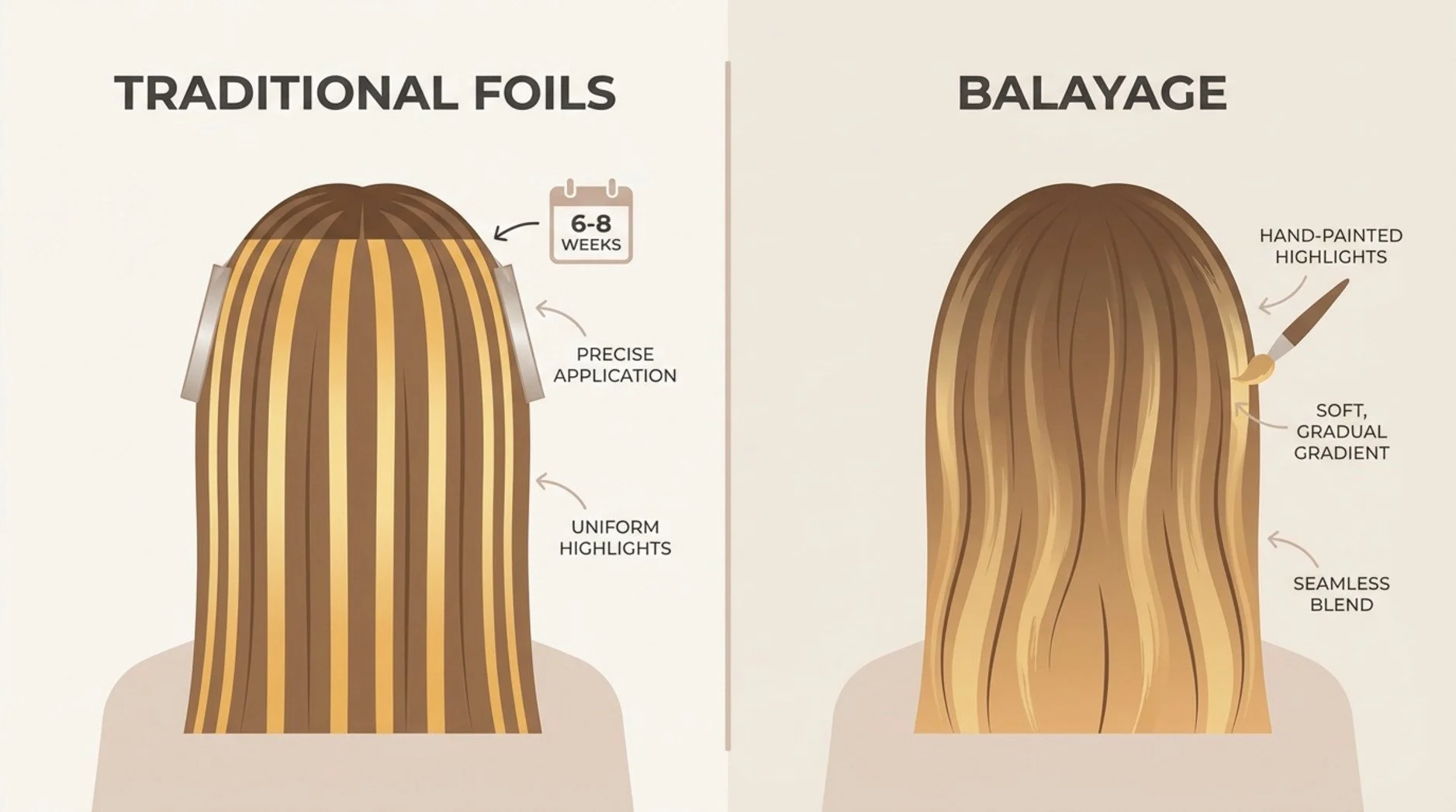 TRADITIONAL FOILS

6-8
WEEKS

PRECISE APPLICATION

UNIFORM HIGHLIGHTS

BALAYAGE

HAND-PAINTED HIGHLIGHTS

SOFT, GRADUAL GRADIENT

SEAMLESS BLEND