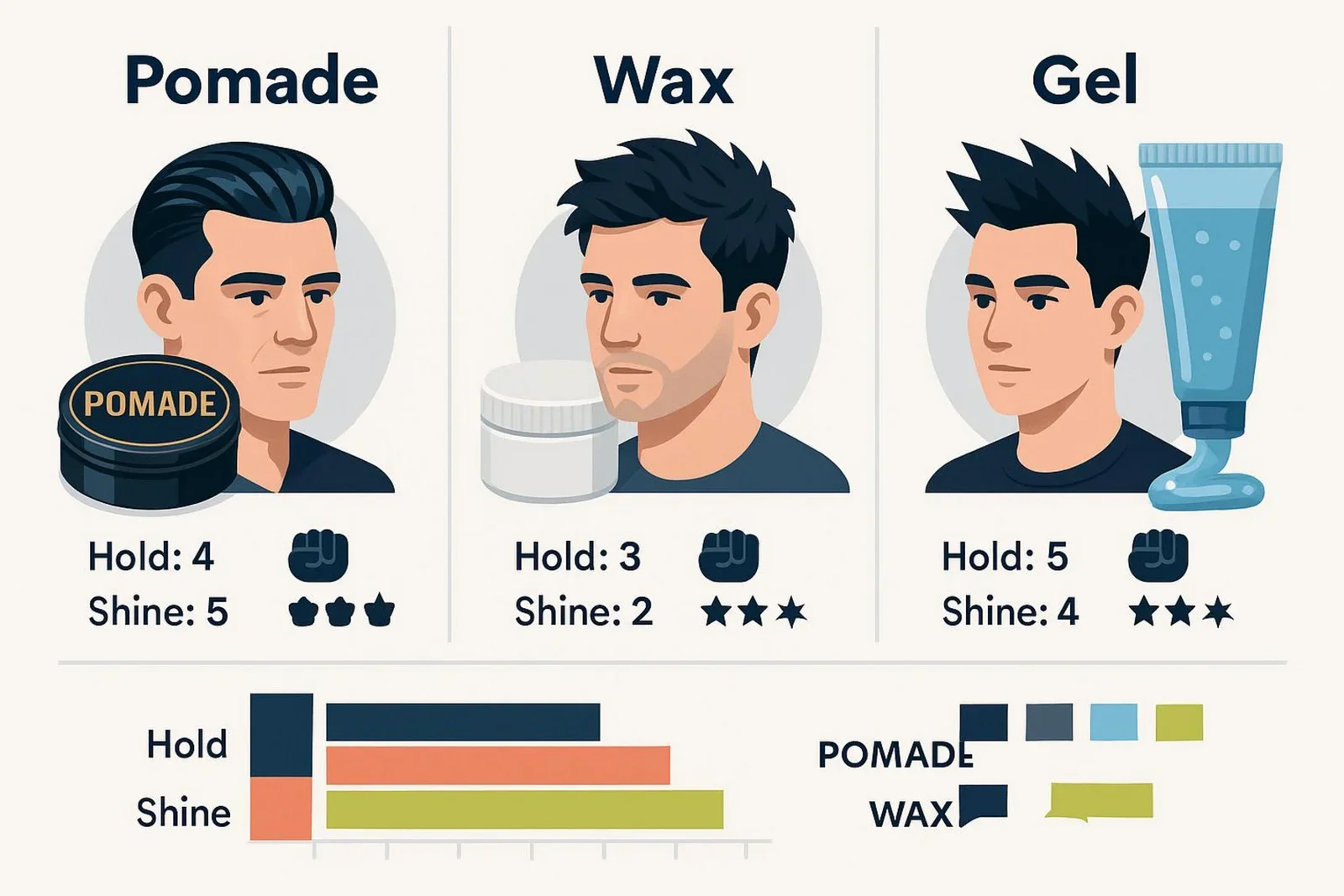 Pomade

POMADE

Hold: 4
Shine: 5

Wax

Hold: 3
Shine: 2

Gel

Hold: 5
Shine: 4

Hold
Shine

POMADE
WAX