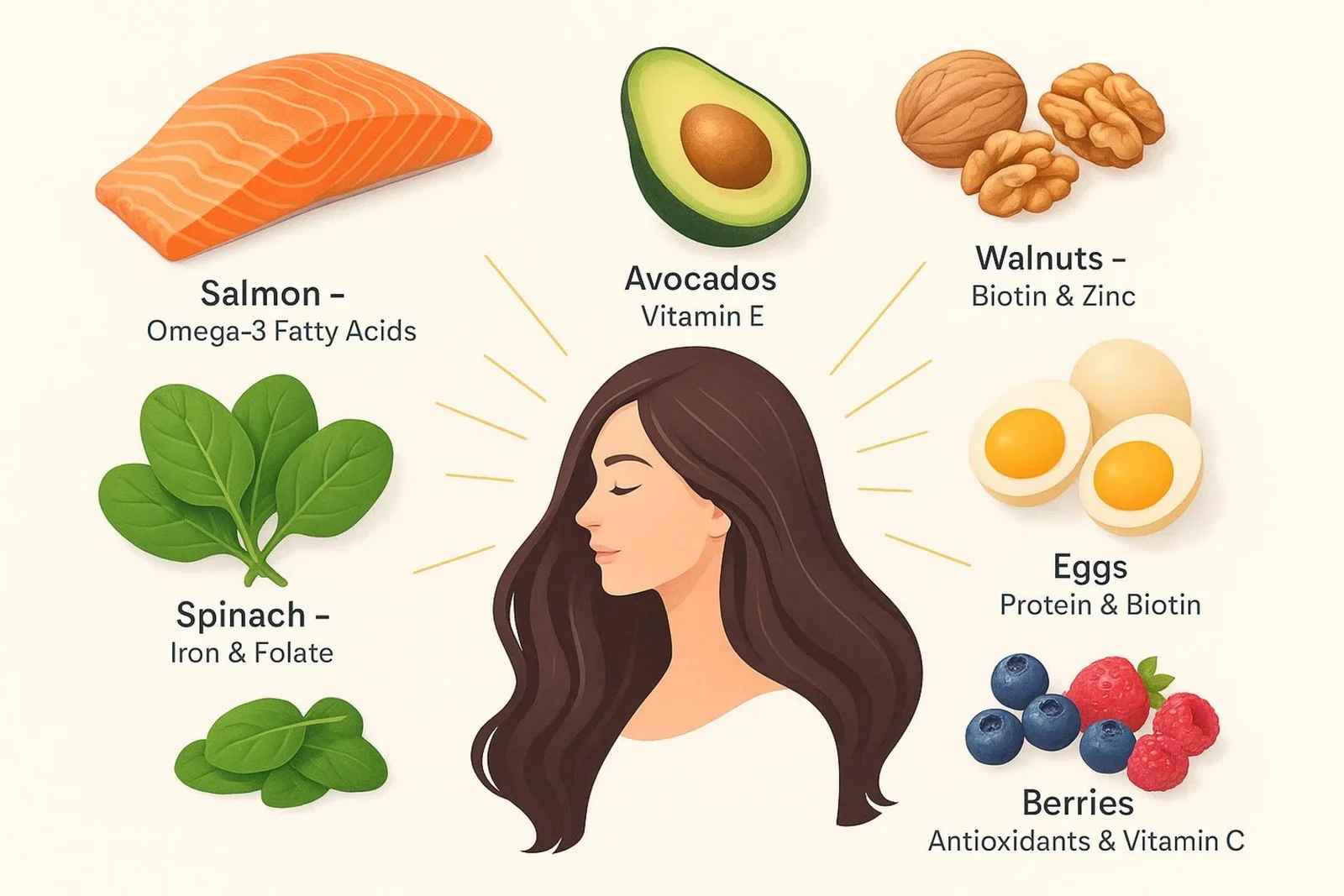 Salmon –
Omega-3 Fatty Acids

Avocados
Vitamin E

Walnuts –
Biotin & Zinc

Spinach –
Iron & Folate

Eggs
Protein & Biotin

Berries
Antioxidants & Vitamin C