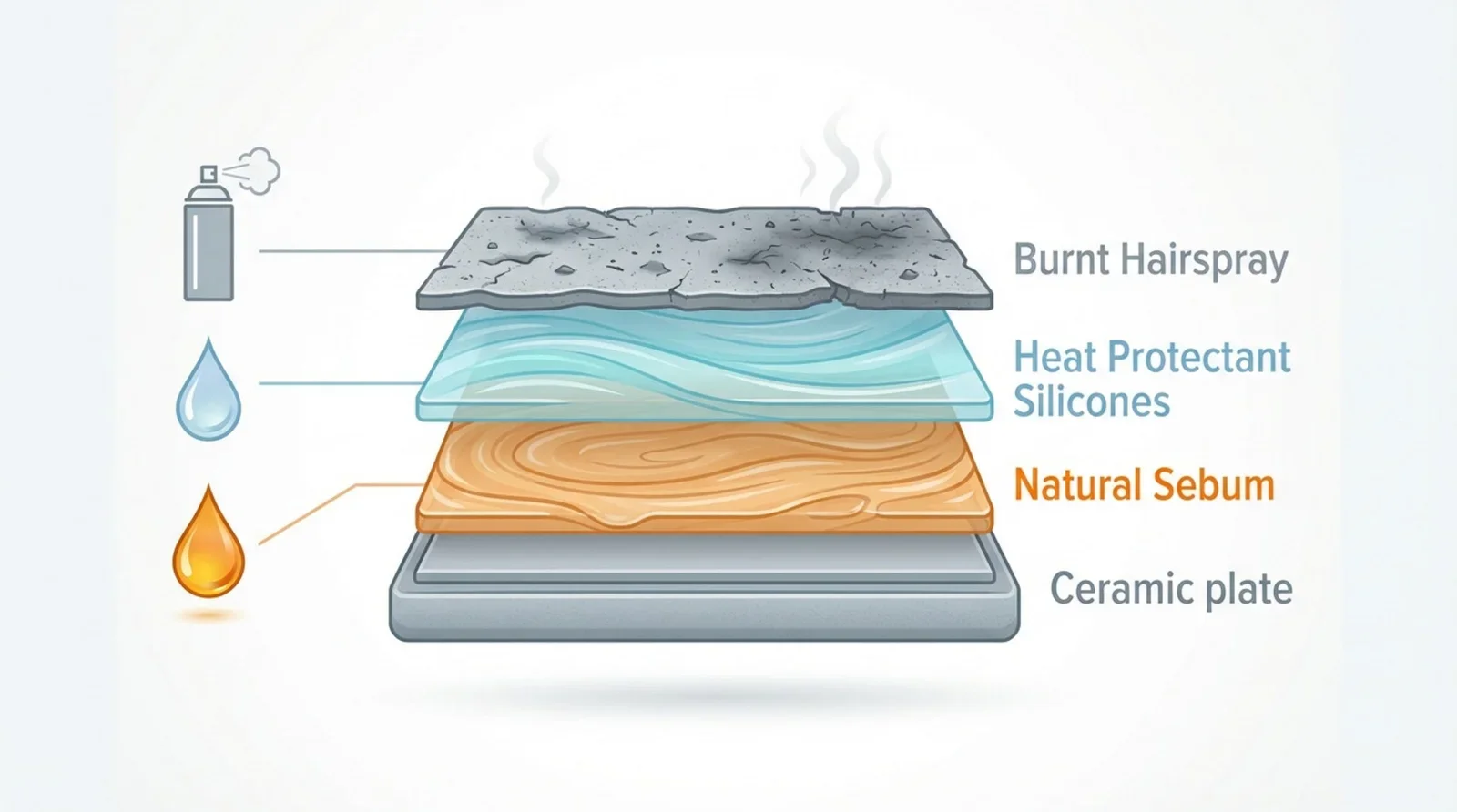 Burnt Hairspray

Heat Protectant Silicones

Natural Sebum

Ceramic plate