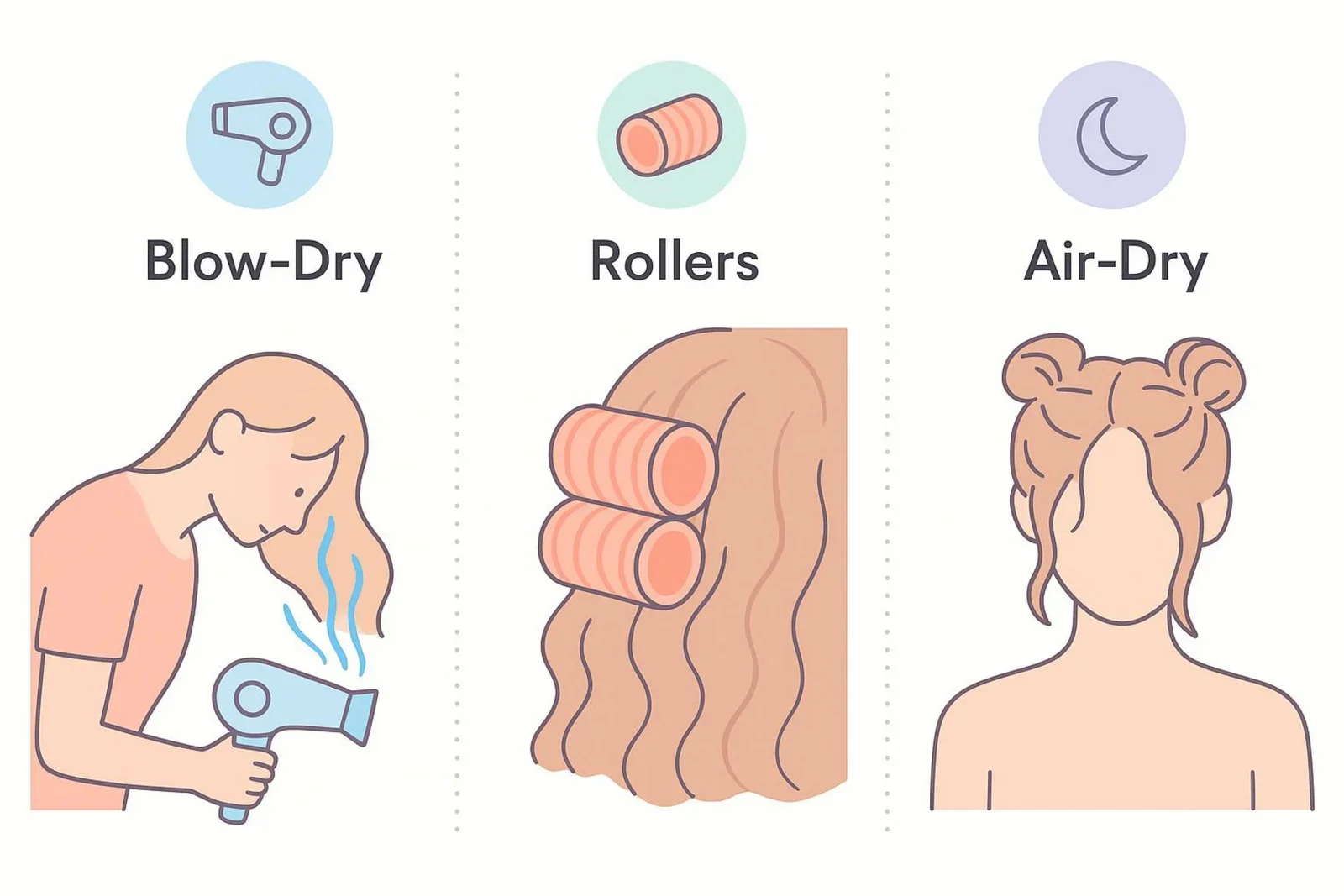 Blow-Dry

Rollers

Air-Dry