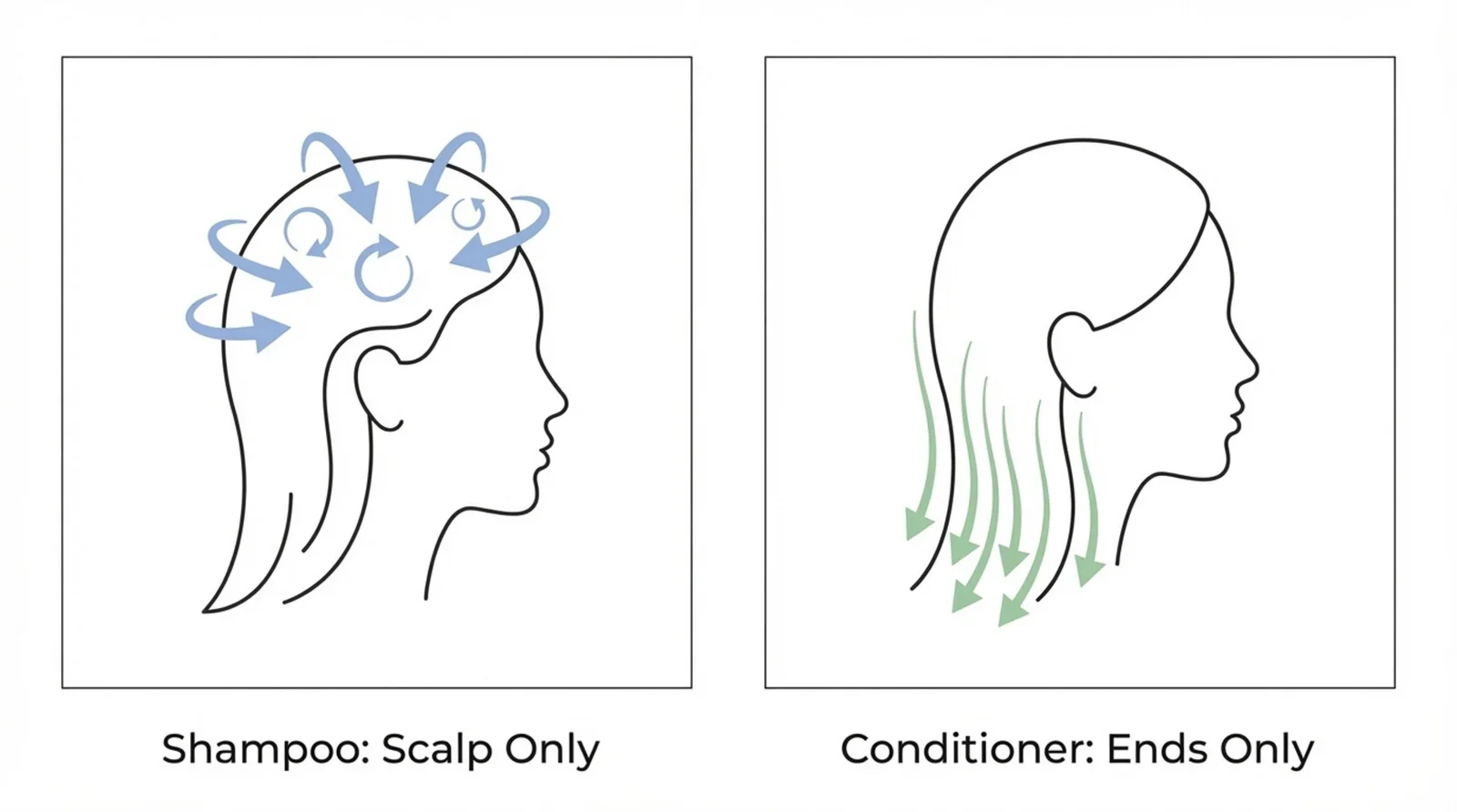 Shampoo: Scalp Only

Conditioner: Ends Only