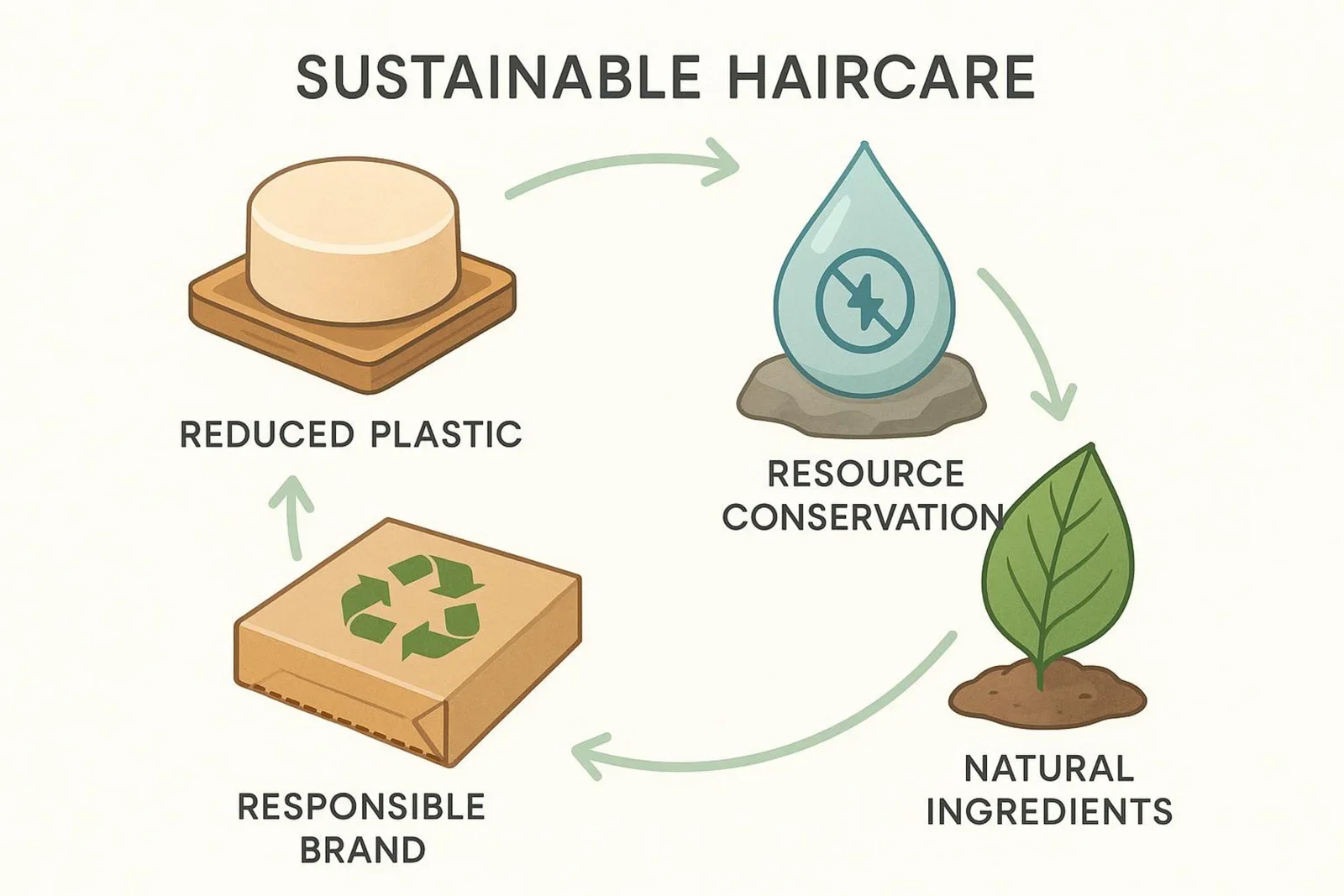 SUSTAINABLE HAIRCARE

REDUCED PLASTIC

RESOURCE CONSERVATION

NATURAL INGREDIENTS

RESPONSIBLE BRAND