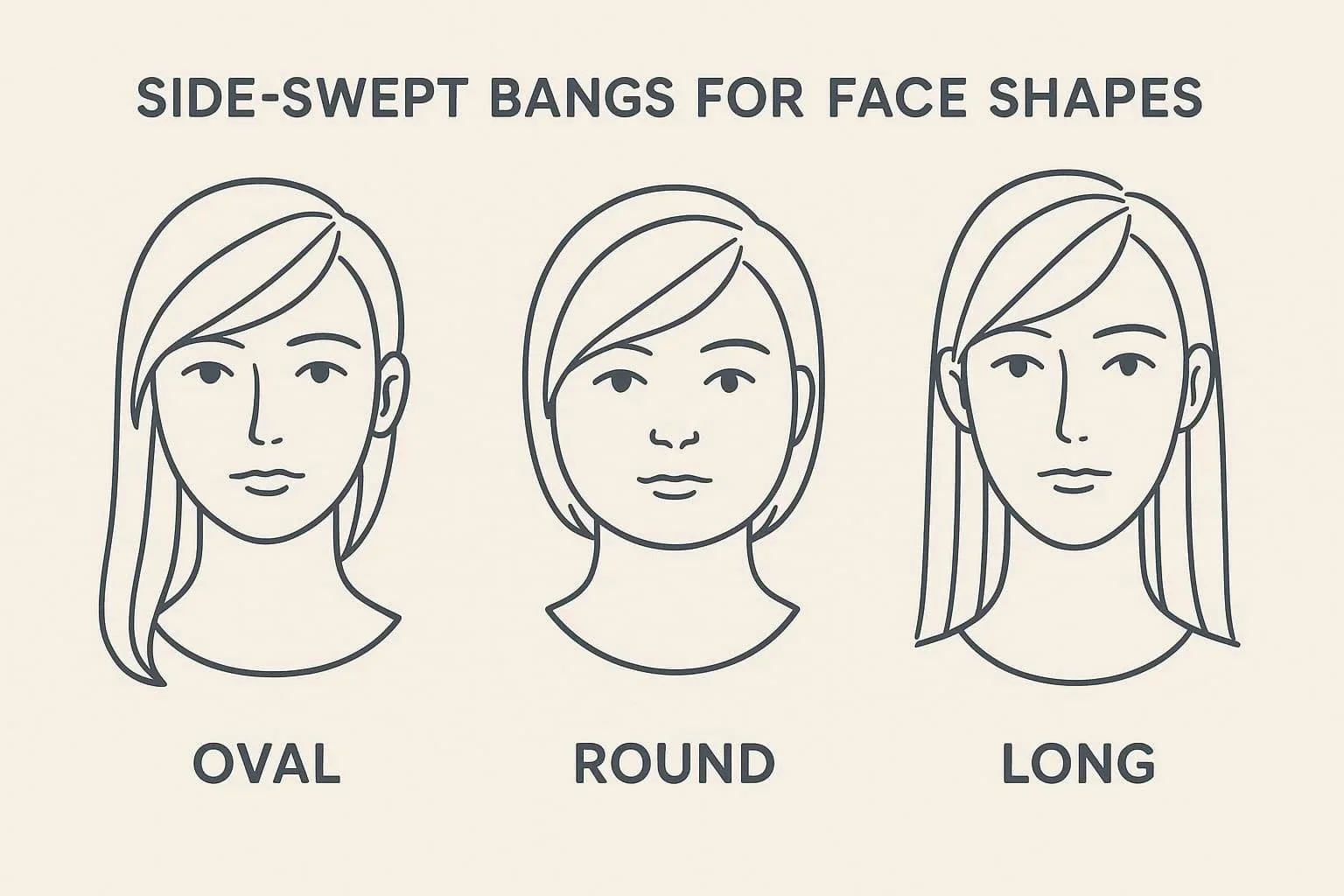 SIDE-SWEPT BANGS FOR FACE SHAPES

OVAL

ROUND

LONG