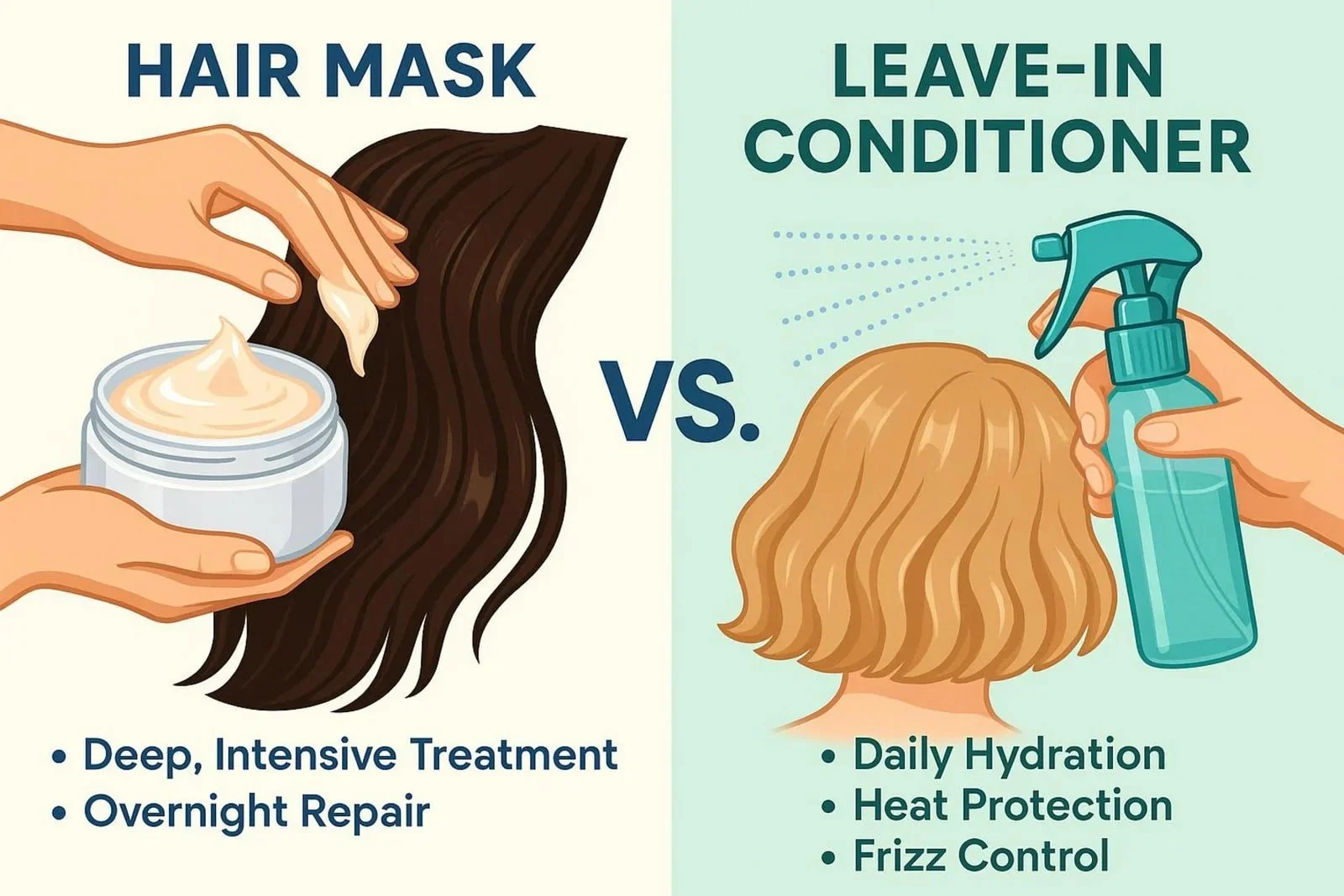 HAIR MASK

• Deep, Intensive Treatment
• Overnight Repair

VS.

LEAVE-IN CONDITIONER

• Daily Hydration
• Heat Protection
• Frizz Control