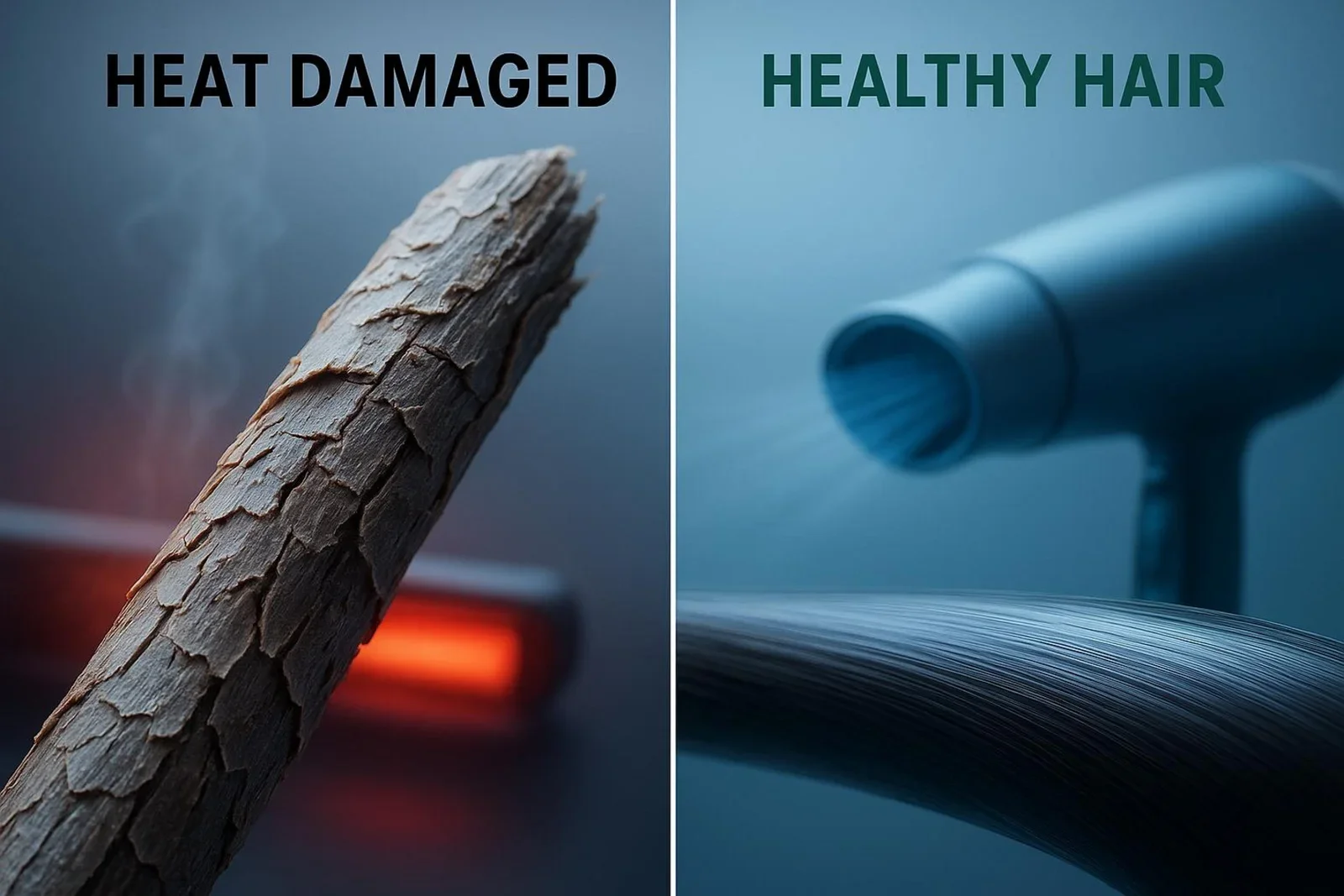 HEAT DAMAGED

HEALTHY HAIR