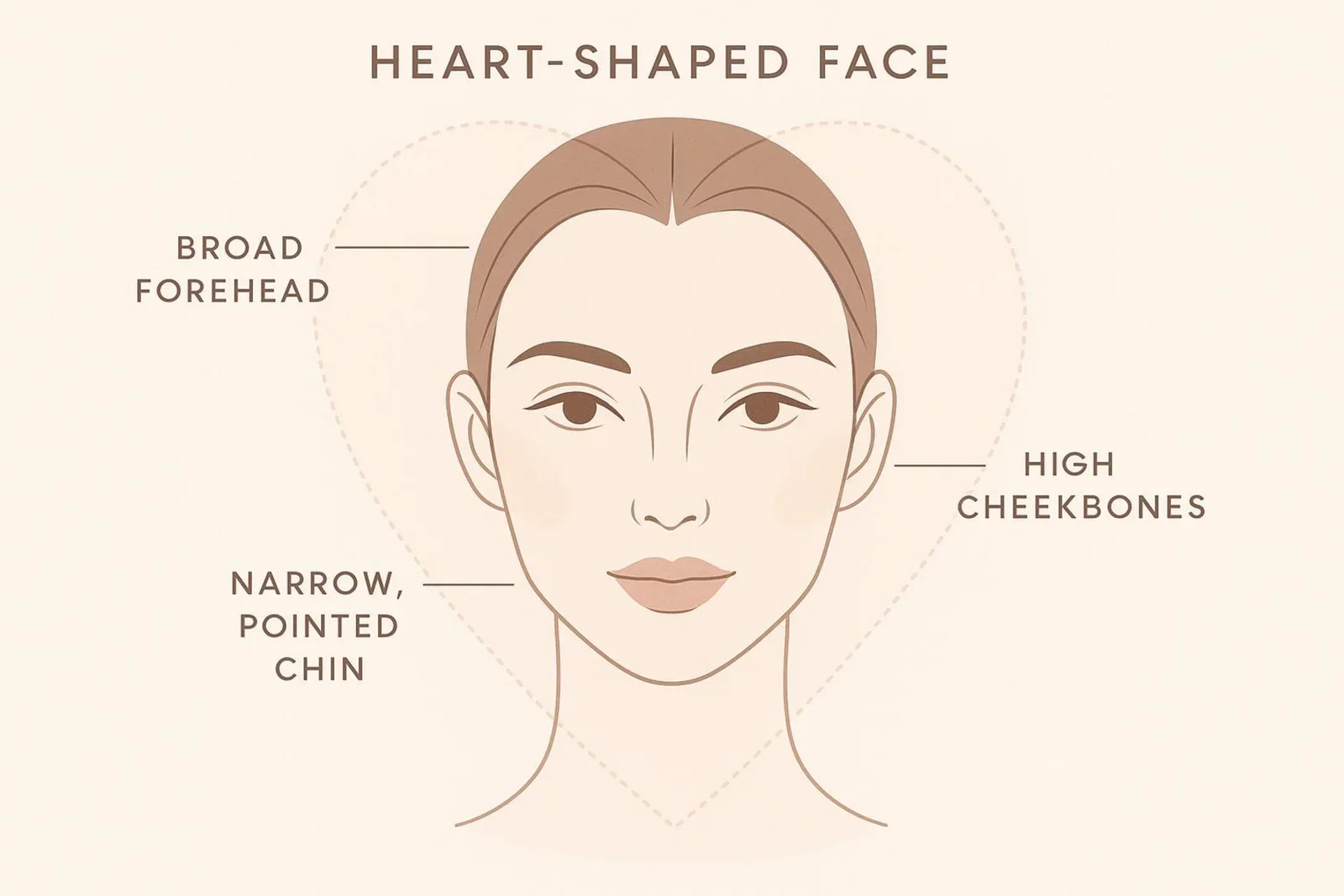 HEART-SHAPED FACE

BROAD FOREHEAD

HIGH CHEEKBONES

NARROW, POINTED CHIN