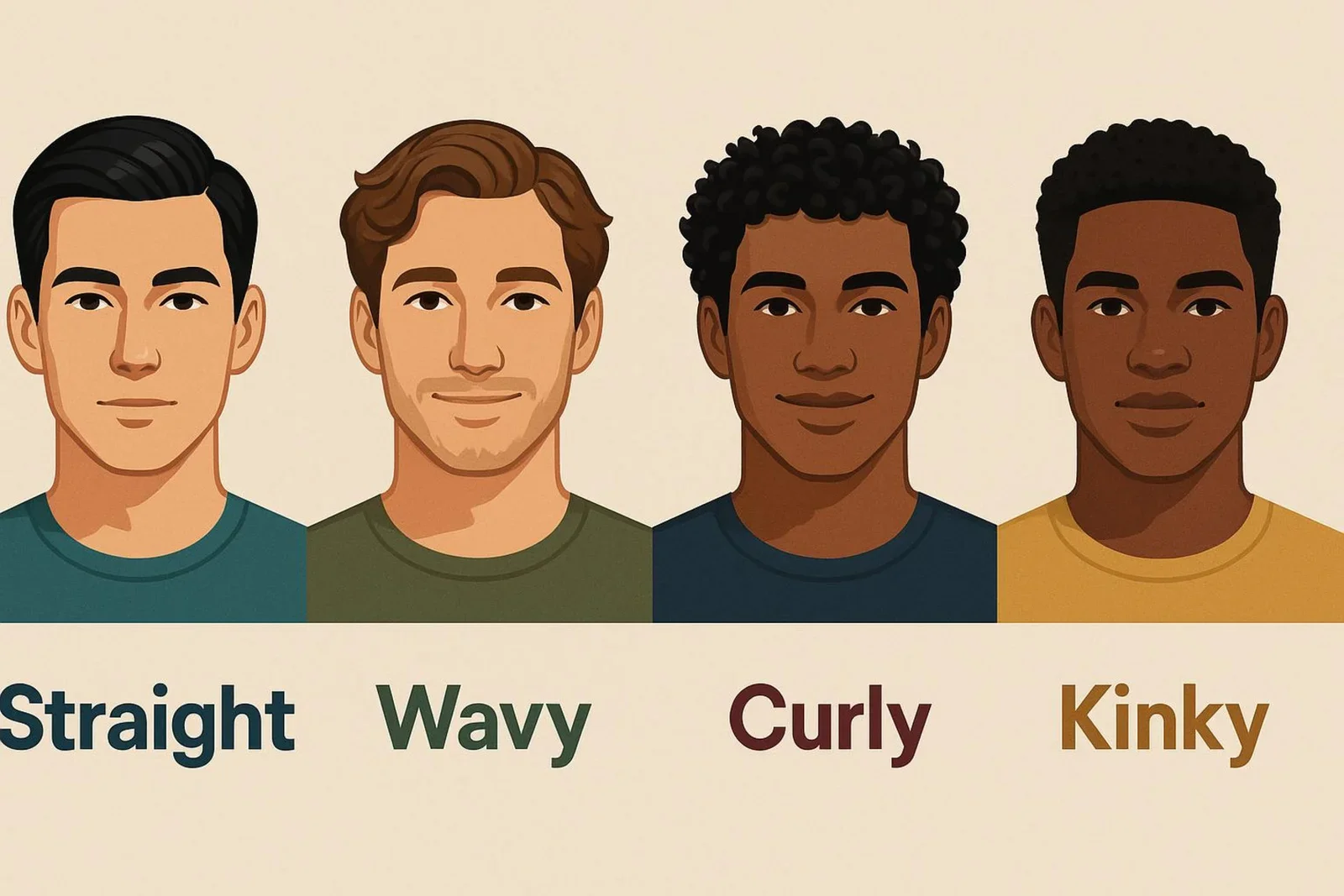 Straight Wavy Curly Kinky