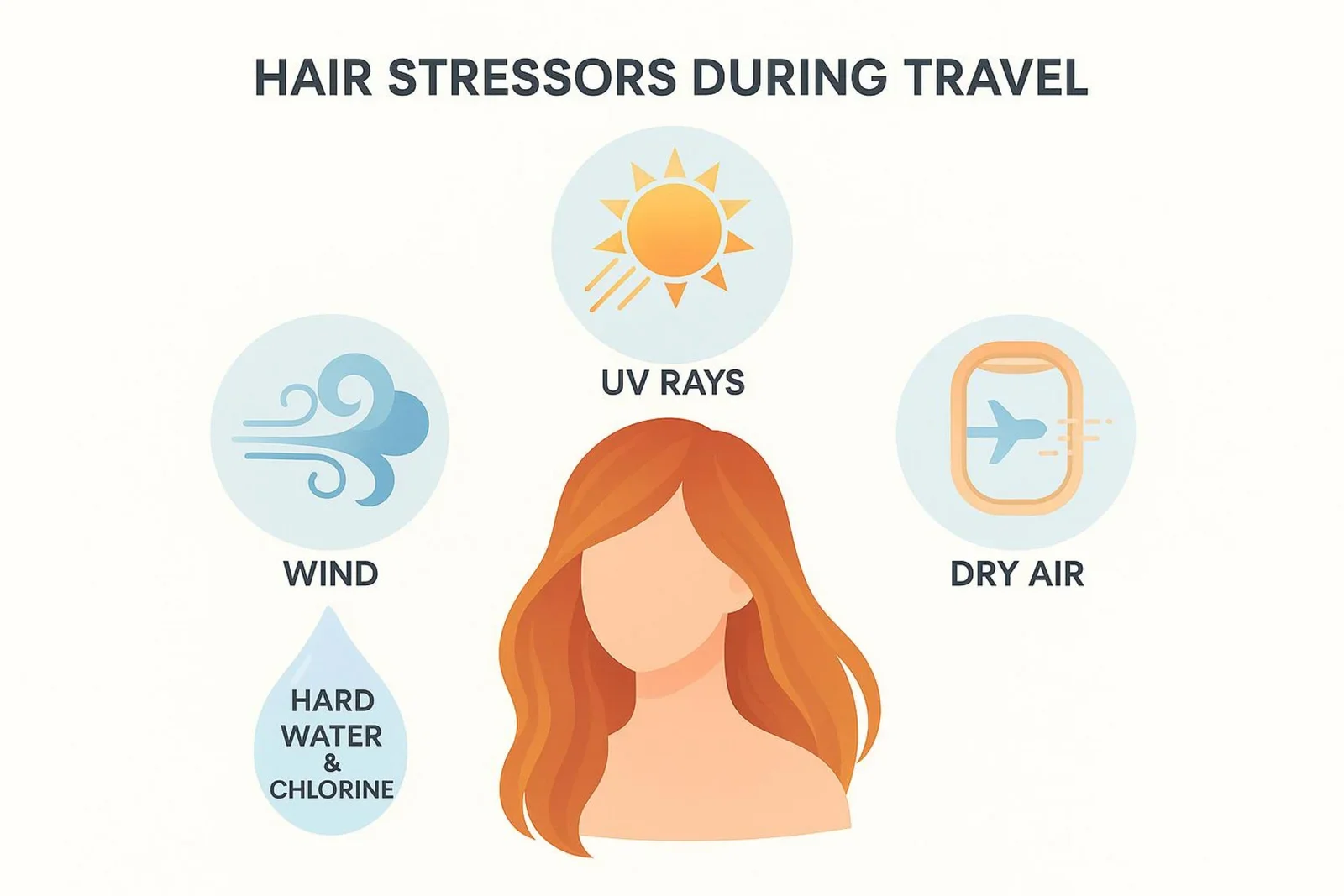 HAIR STRESSORS DURING TRAVEL

UV RAYS

WIND

DRY AIR

HARD WATER & CHLORINE