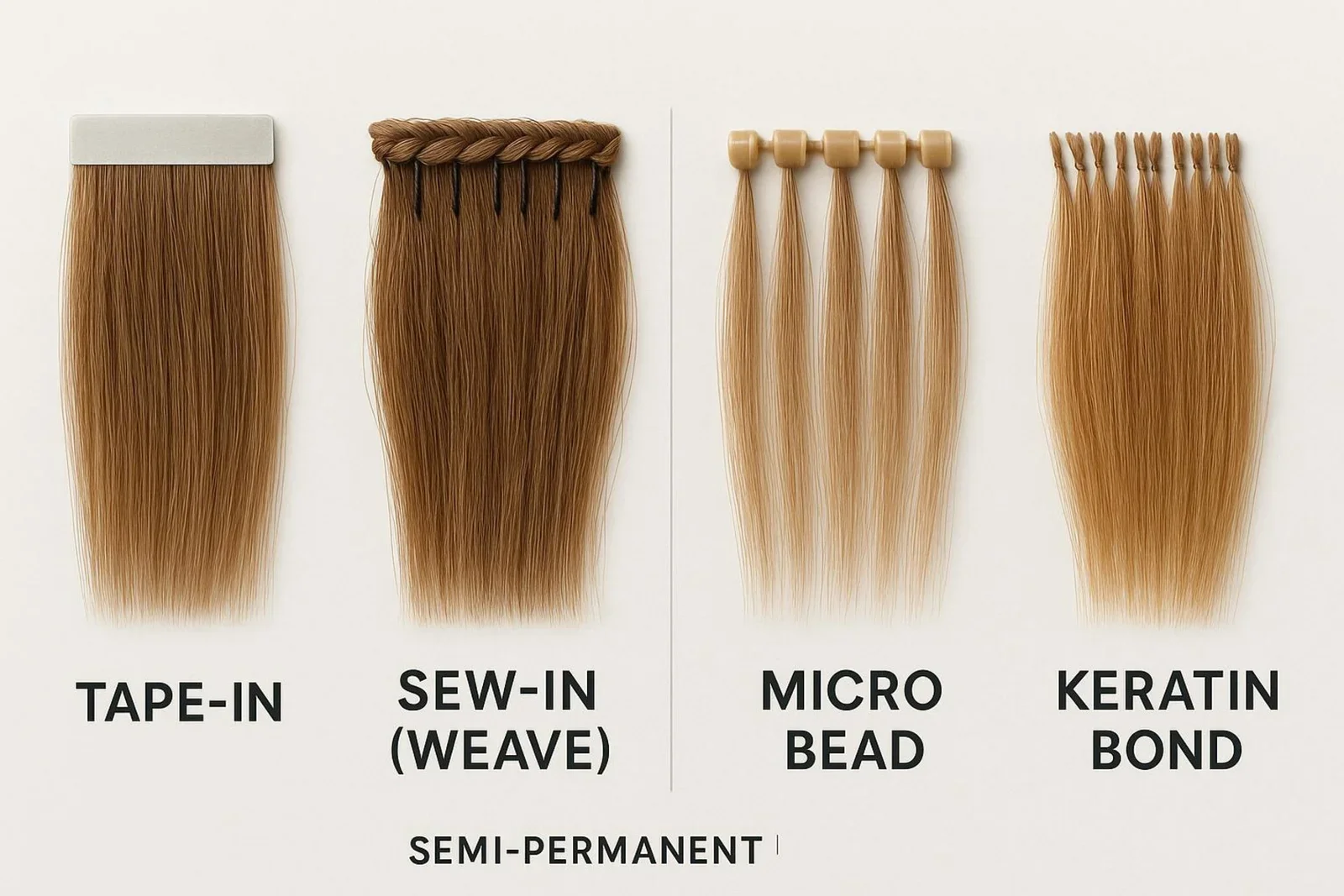 TAPE-IN

SEW-IN (WEAVE)

MICRO BEAD

KERATIN BOND

SEMI-PERMANENT