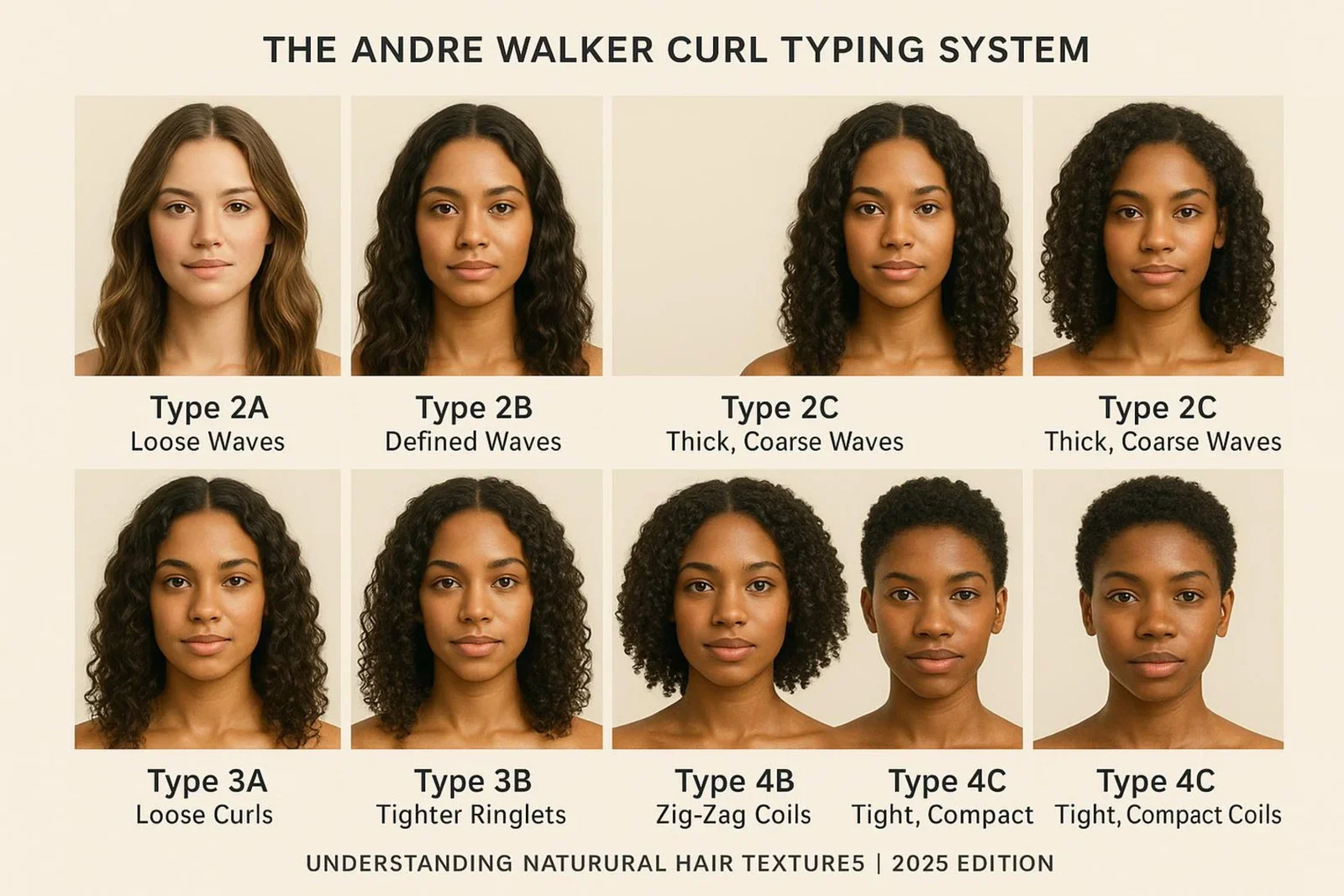 THE ANDRE WALKER CURL TYPING SYSTEM

Type 2A
Loose Waves

Type 2B
Defined Waves

Type 2C
Thick, Coarse Waves

Type 2C
Thick, Coarse Waves

Type 3A
Loose Curls

Type 3B
Tighter Ringlets

Type 4B
Zig-Zag Coils

Type 4C
Tight, Compact

Type 4C
Tight, Compact Coils

UNDERSTANDING NATURURAL HAIR TEXTURE5 | 2025 EDITION