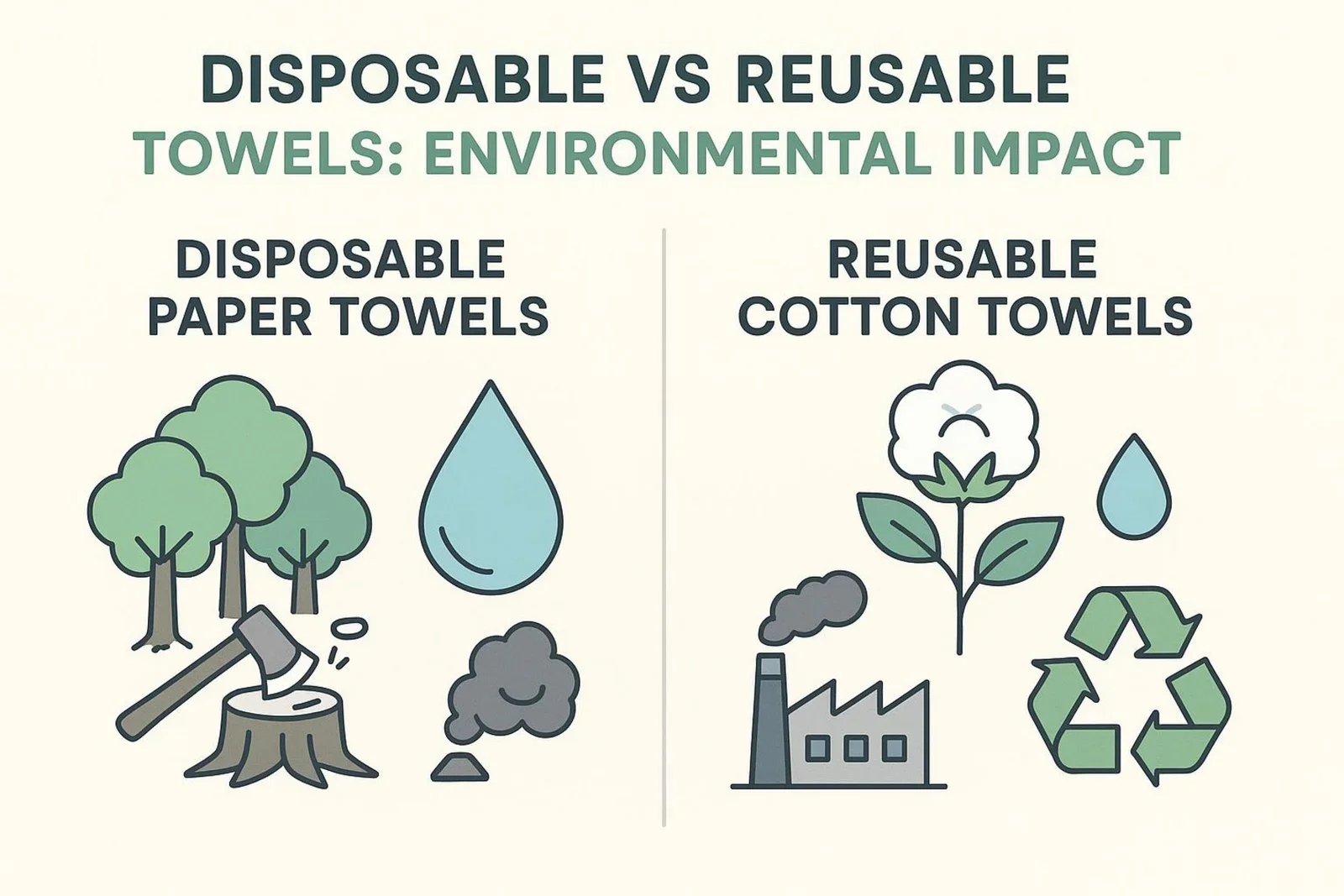 DISPOSABLE VS REUSABLE
TOWELS: ENVIRONMENTAL IMPACT

DISPOSABLE
PAPER TOWELS

REUSABLE
COTTON TOWELS