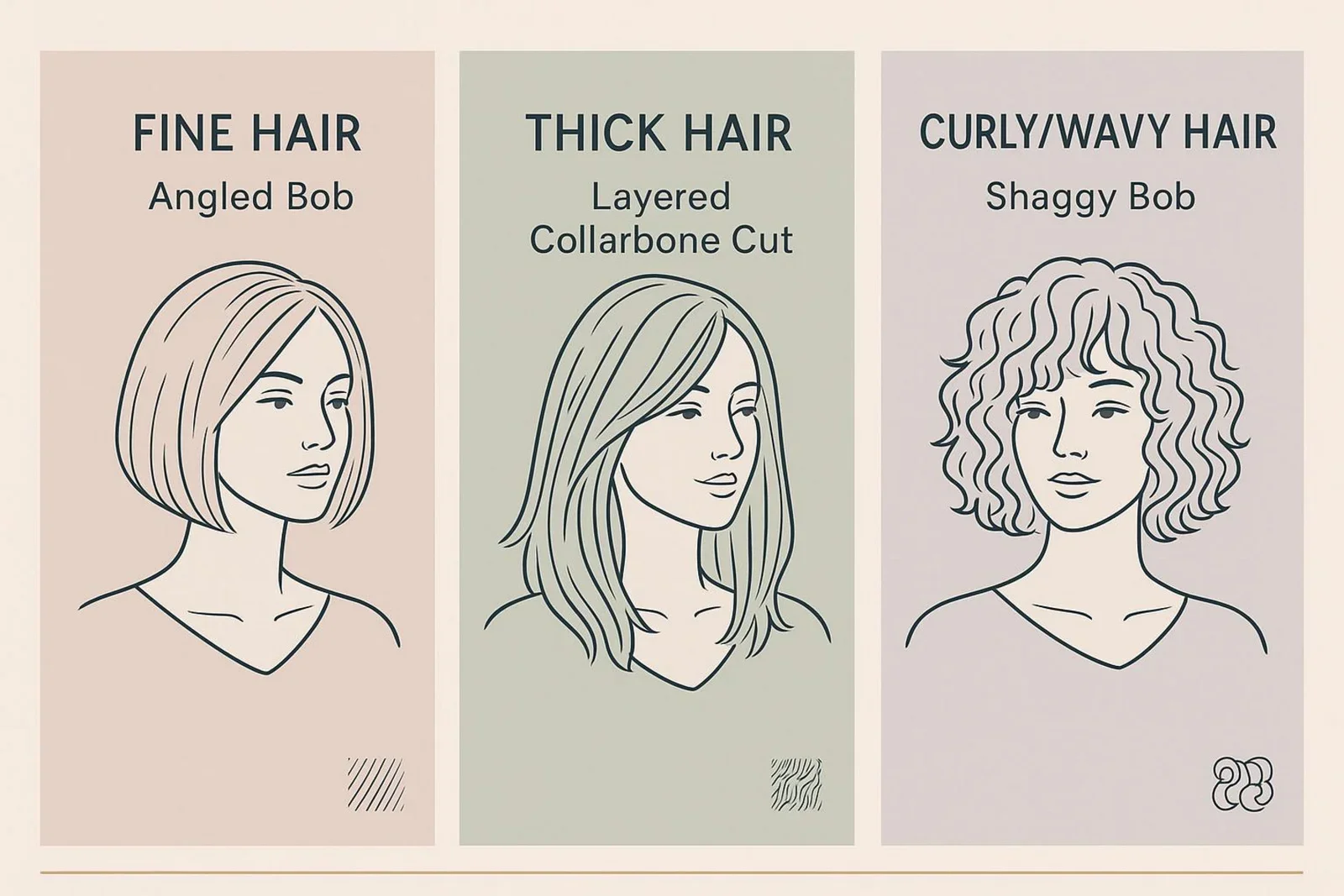 FINE HAIR
Angled Bob

THICK HAIR
Layered Collarbone Cut

CURLY/WAVY HAIR
Shaggy Bob