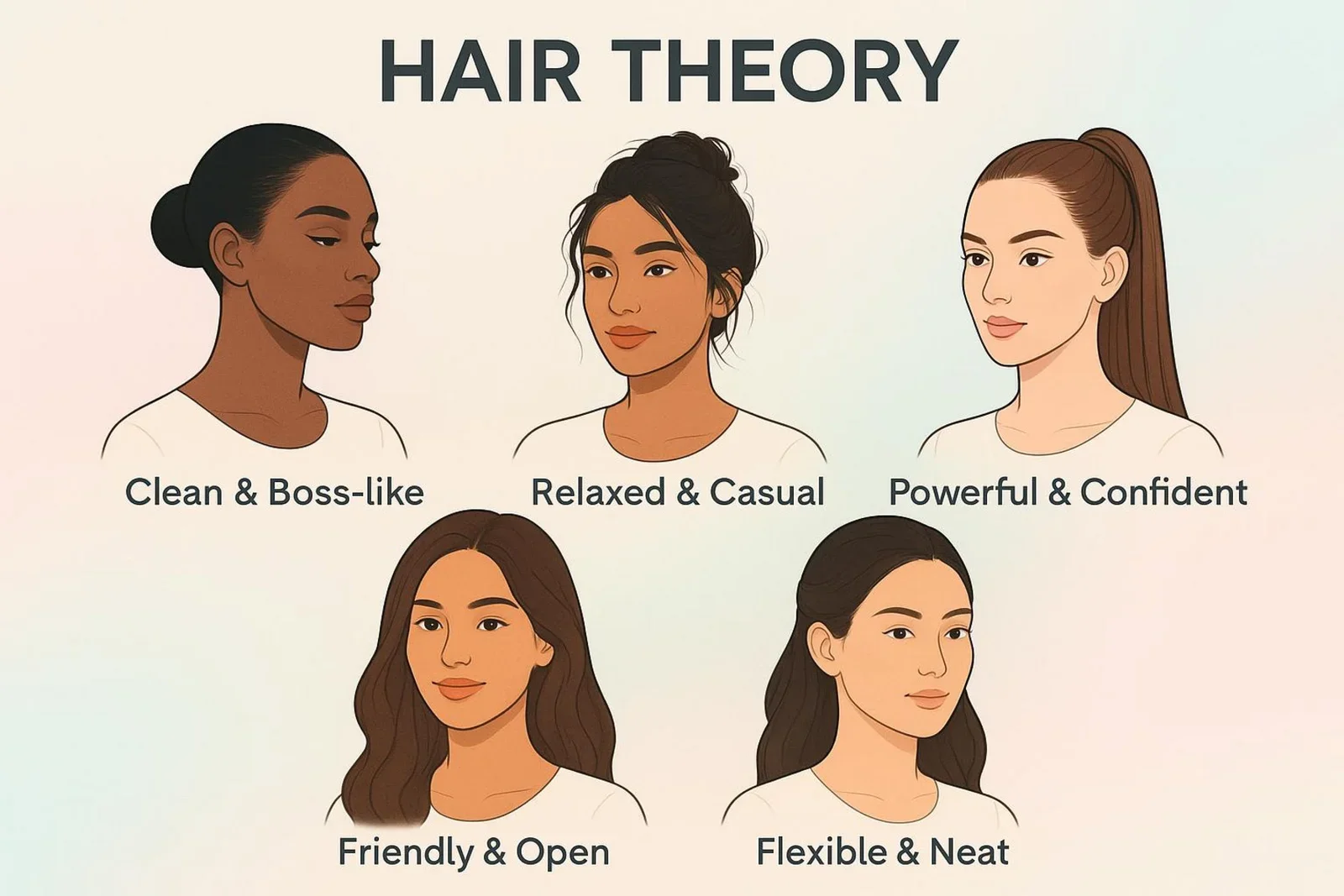 HAIR THEORY

Clean & Boss-like

Relaxed & Casual

Powerful & Confident

Friendly & Open

Flexible & Neat