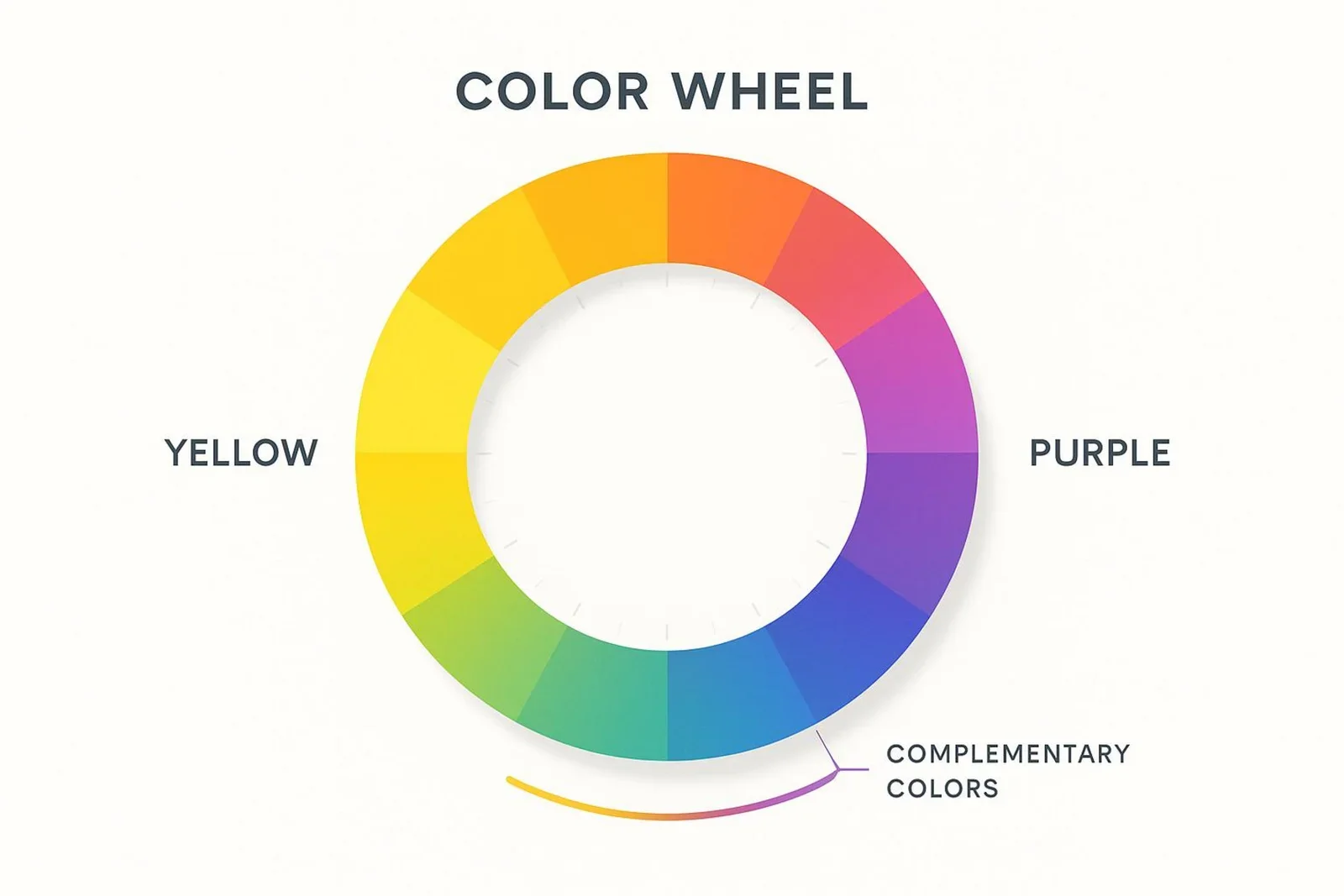 COLOR WHEEL

YELLOW

PURPLE

COMPLEMENTARY COLORS