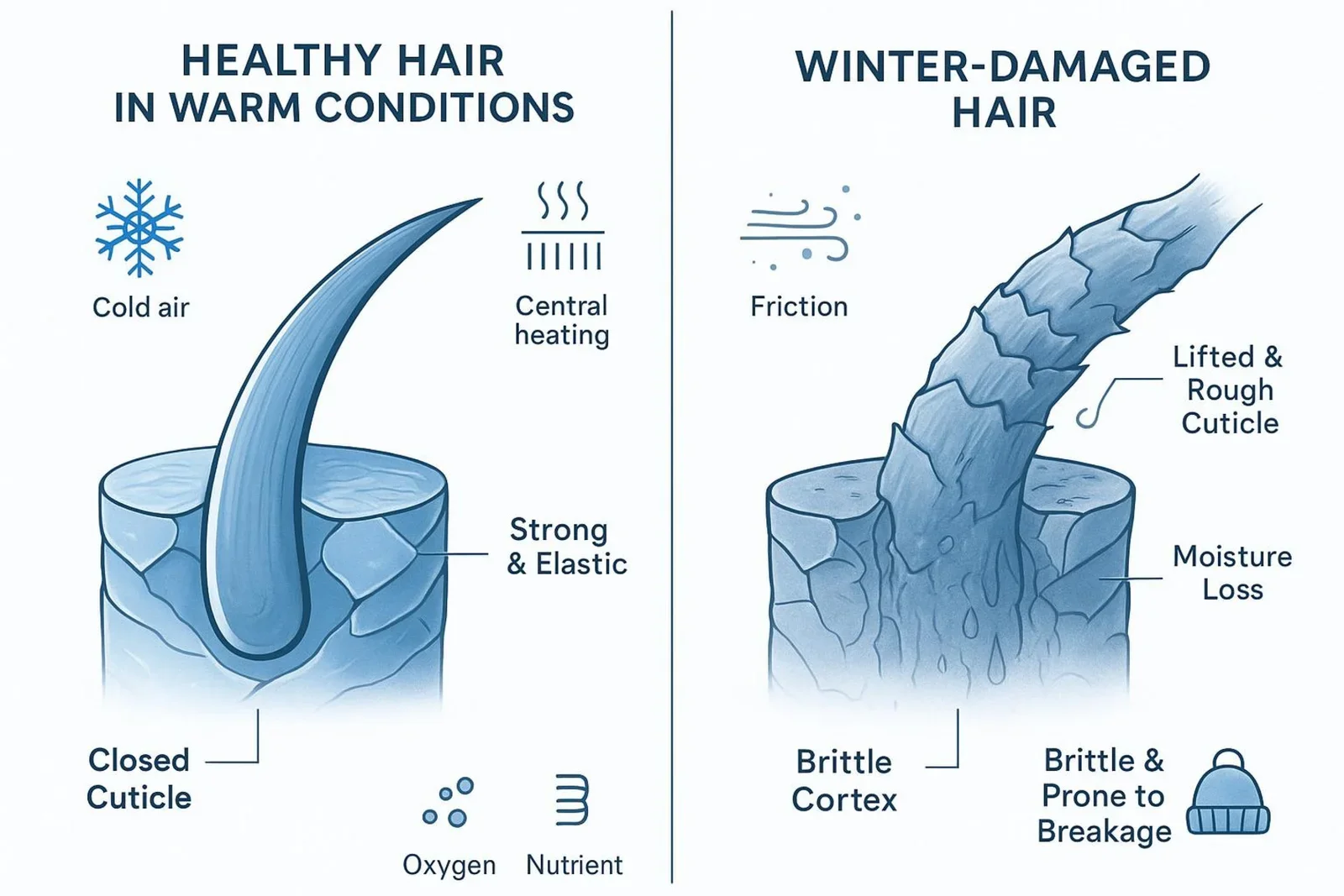 HEALTHY HAIR IN WARM CONDITIONS

Cold air

Central heating

Strong & Elastic

Closed Cuticle

Oxygen

Nutrient

WINTER-DAMAGED HAIR

Friction

Lifted & Rough Cuticle

Moisture Loss

Brittle Cortex

Brittle & Prone to Breakage