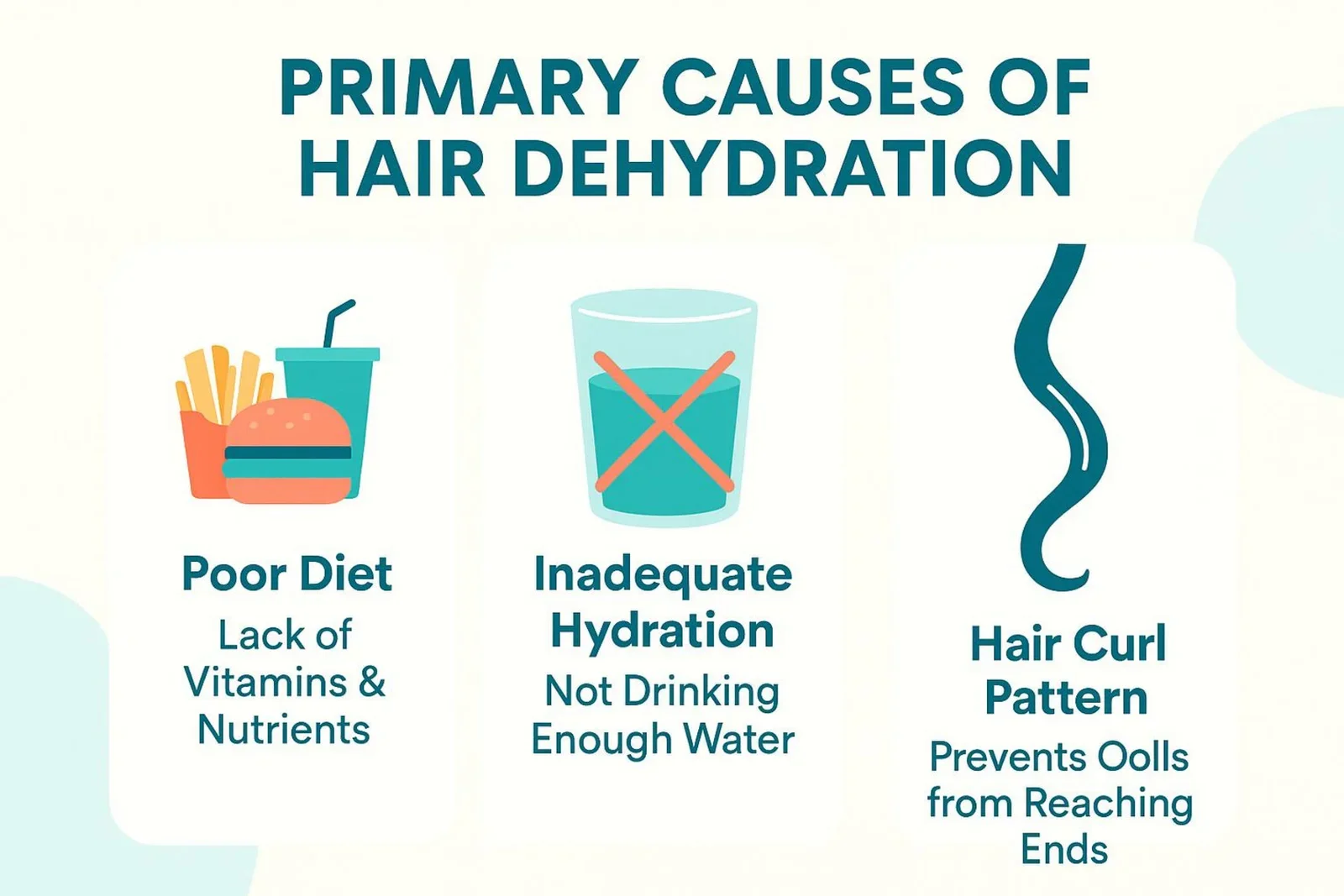 PRIMARY CAUSES OF HAIR DEHYDRATION

Poor Diet
Lack of Vitamins & Nutrients

Inadequate Hydration
Not Drinking Enough Water

Hair Curl Pattern
Prevents Oolls from Reaching Ends