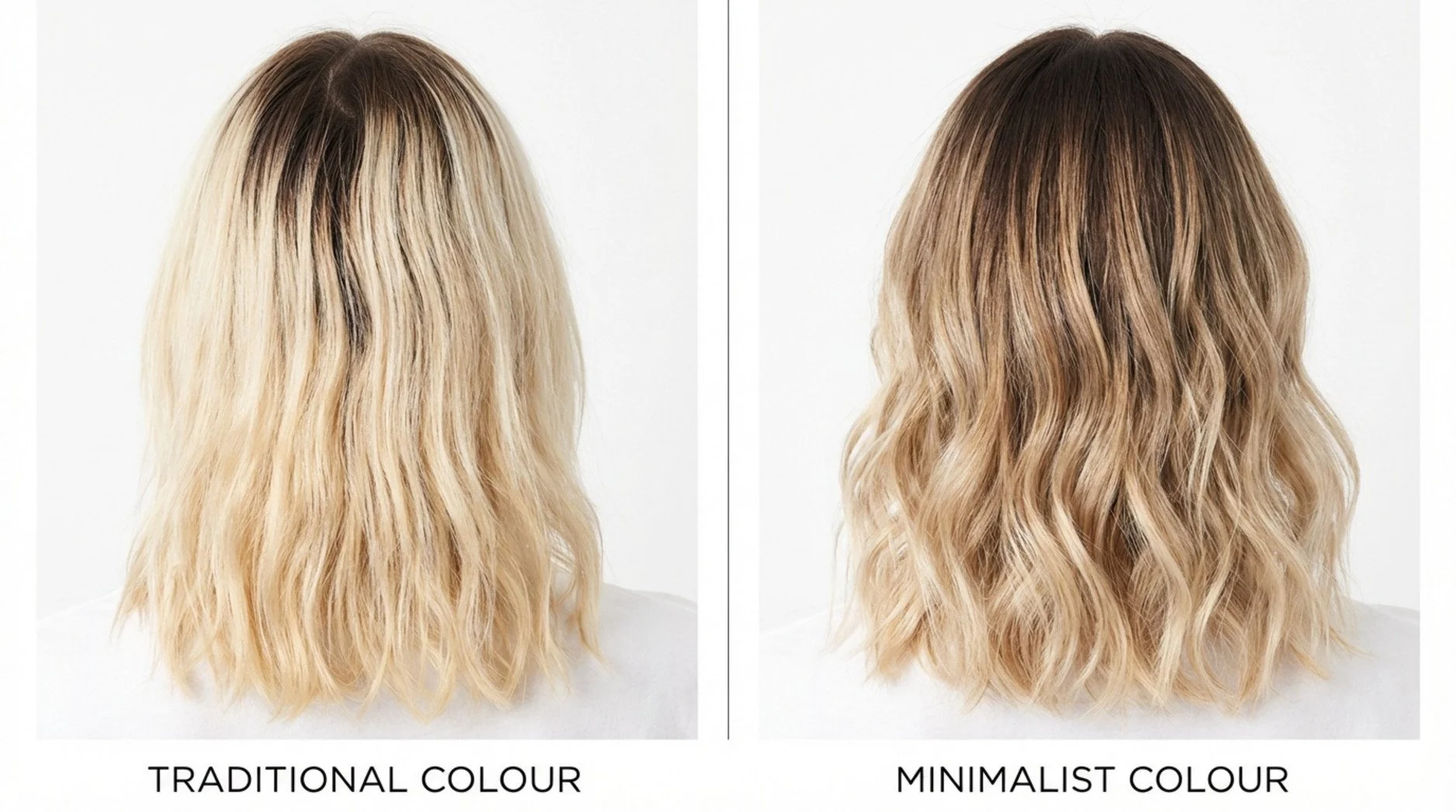 TRADITIONAL COLOUR

MINIMALIST COLOUR