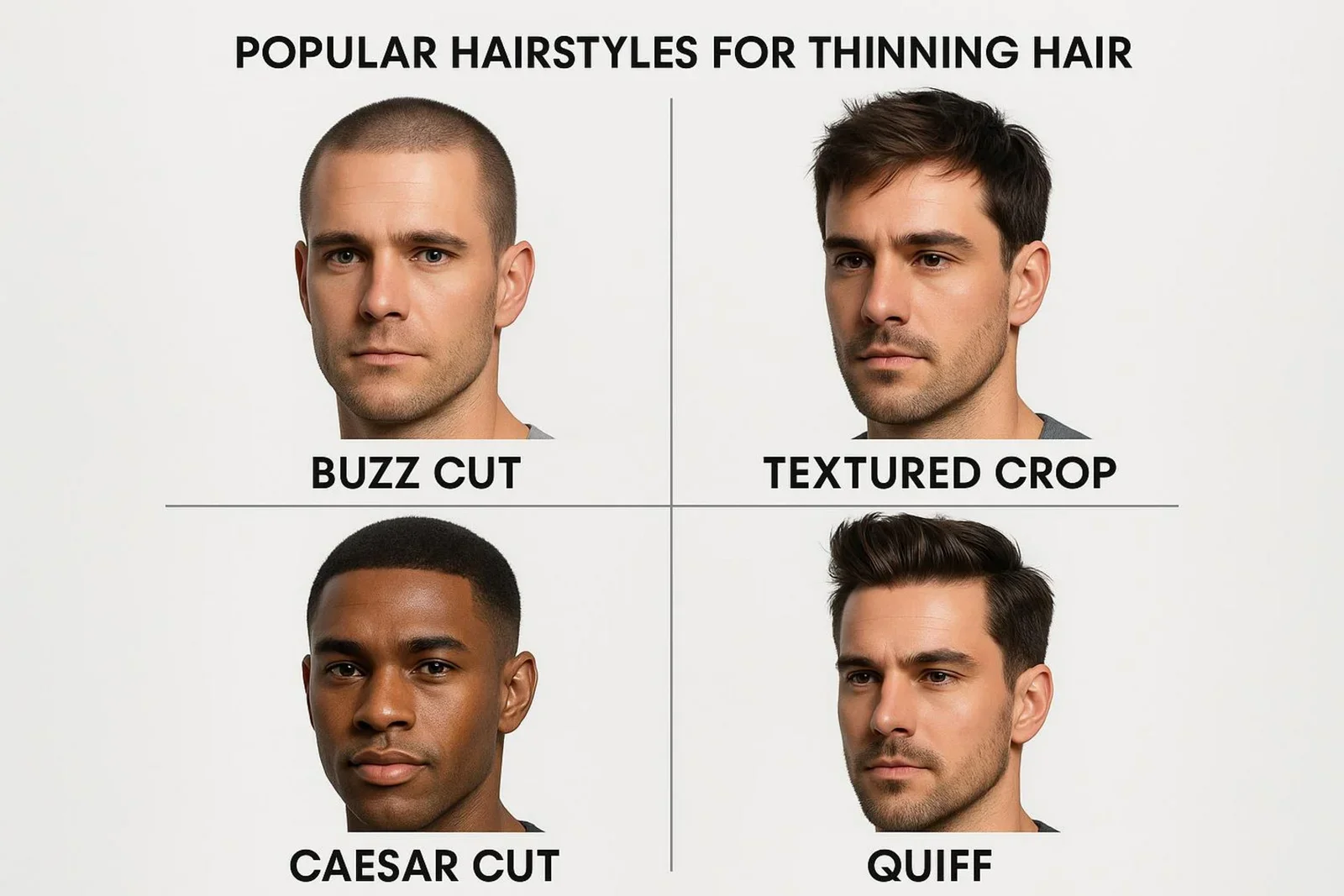 POPULAR HAIRSTYLES FOR THINNING HAIR

BUZZ CUT

TEXTURED CROP

CAESAR CUT

QUIFF