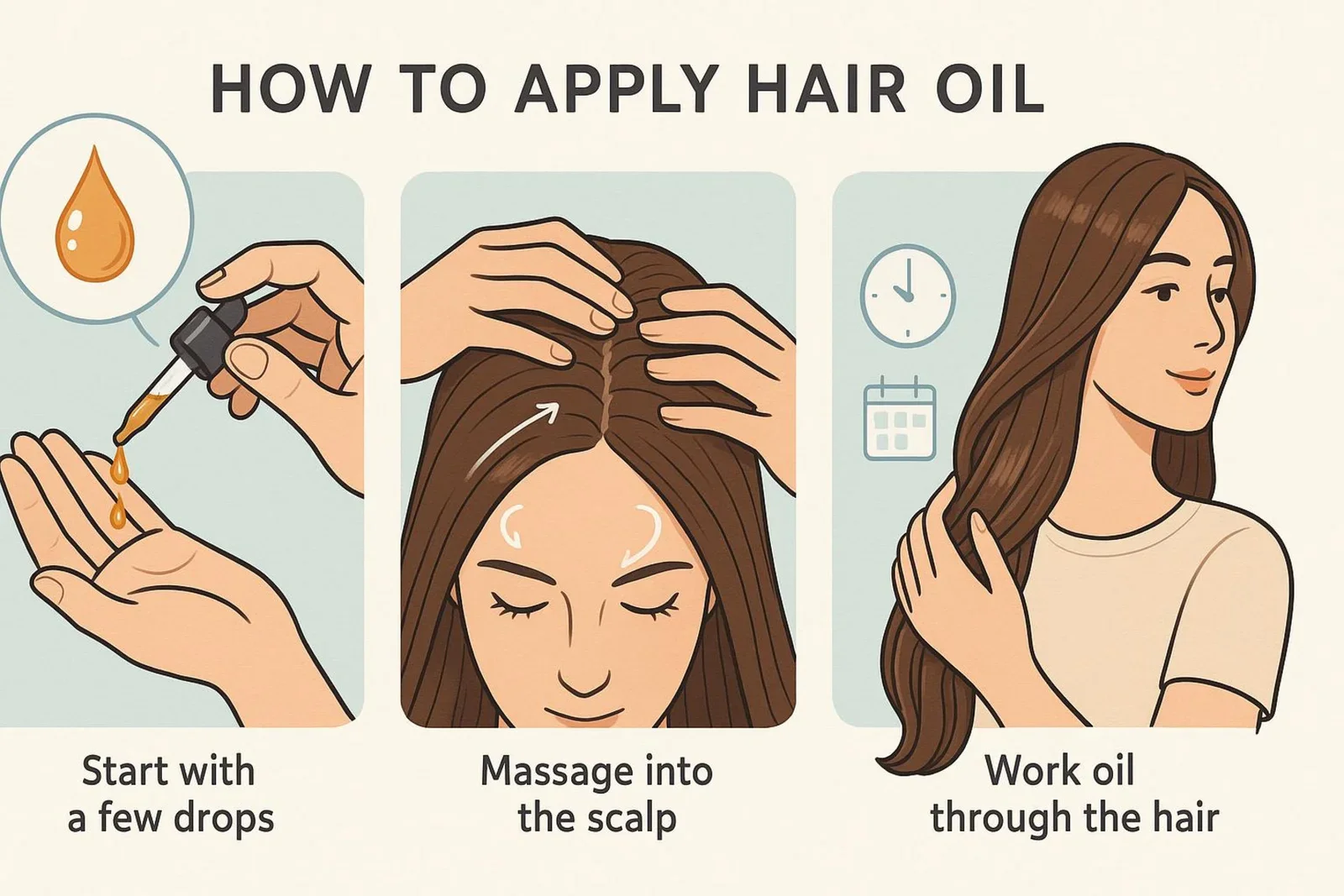 HOW TO APPLY HAIR OIL

Start with a few drops

Massage into the scalp

Work oil through the hair