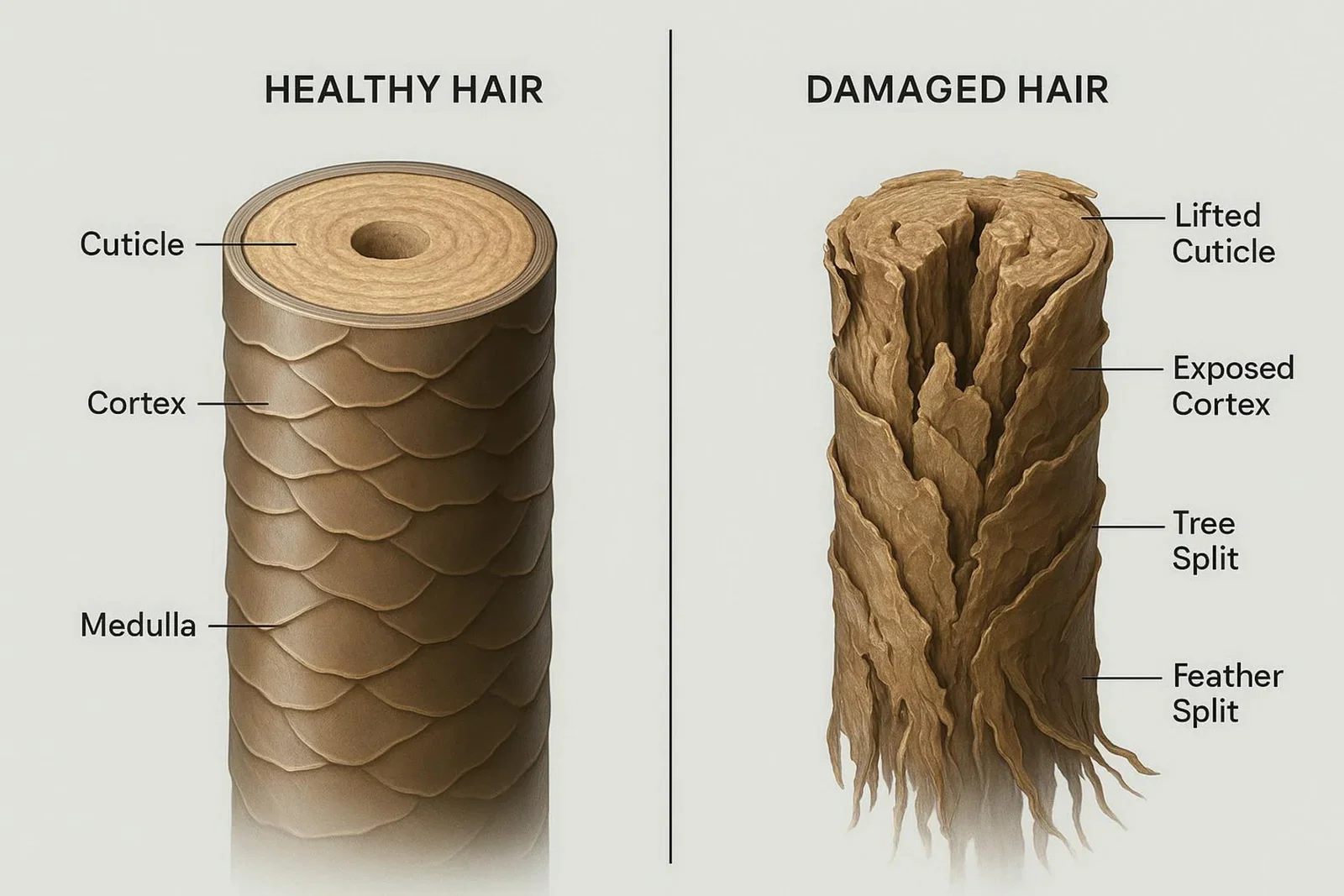 HEALTHY HAIR

Cuticle

Cortex

Medulla

DAMAGED HAIR

Lifted Cuticle

Exposed Cortex

Tree Split

Feather Split