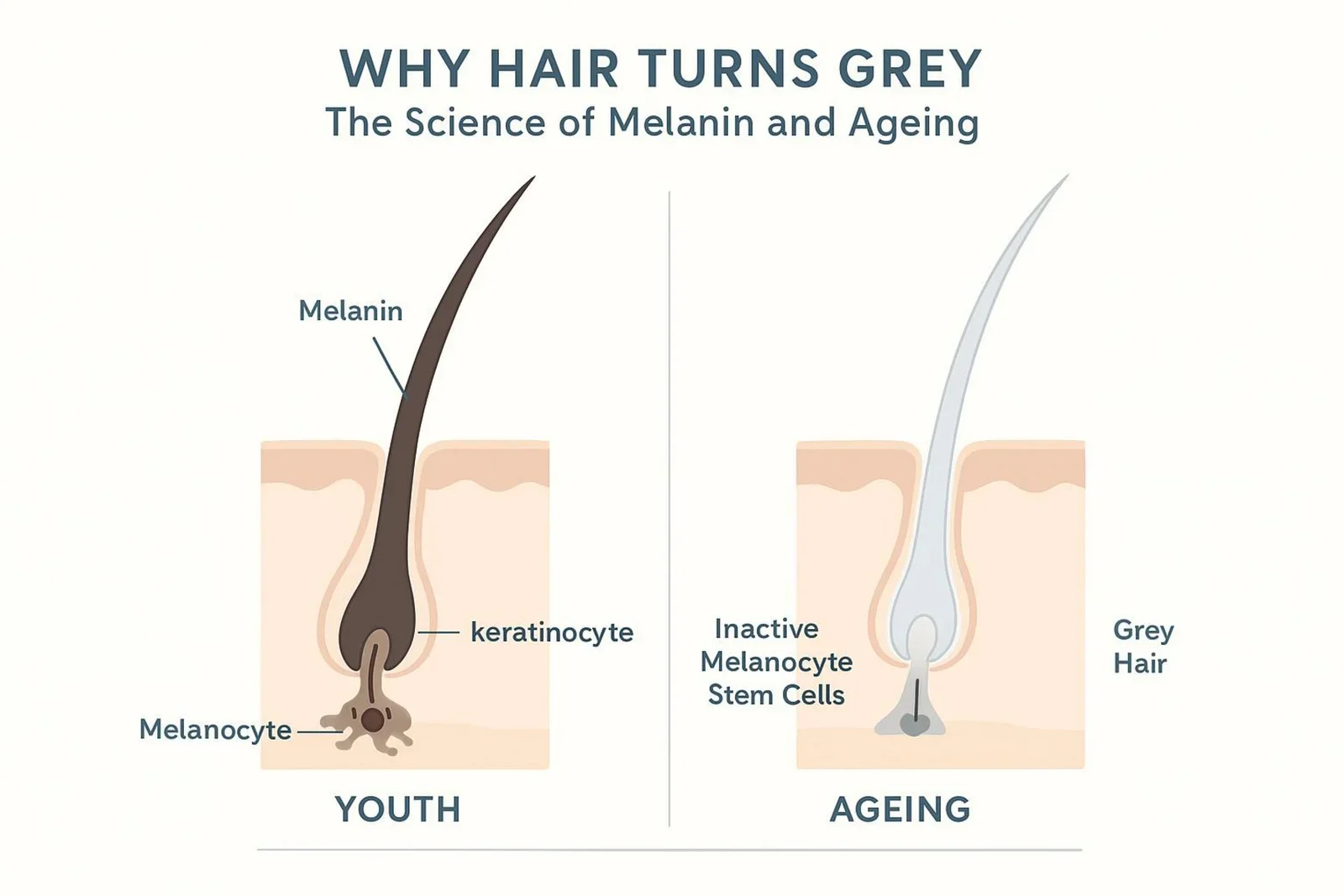 WHY HAIR TURNS GREY
The Science of Melanin and Ageing

Melanin

keratinocyte

Melanocyte

YOUTH

Inactive Melanocyte Stem Cells

Grey Hair

AGEING