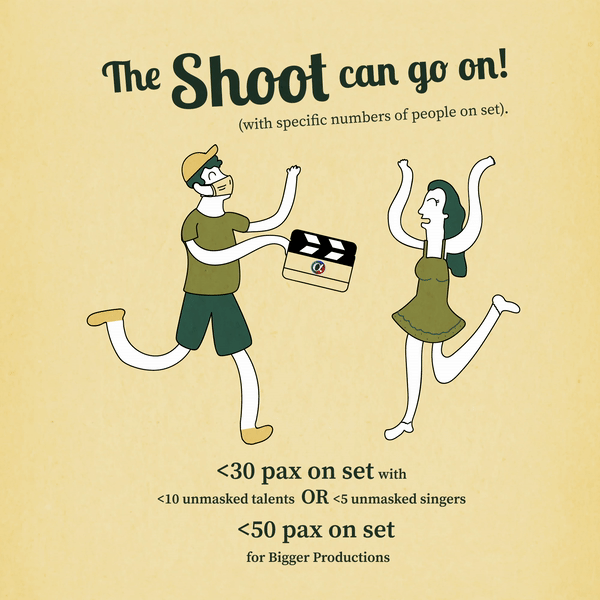 The Shoot can go on!

(with specific numbers of people on set).

<30 pax on set with

<10 unmasked talents OR <5 unmasked singers

<50 pax on set

for Bigger Productions