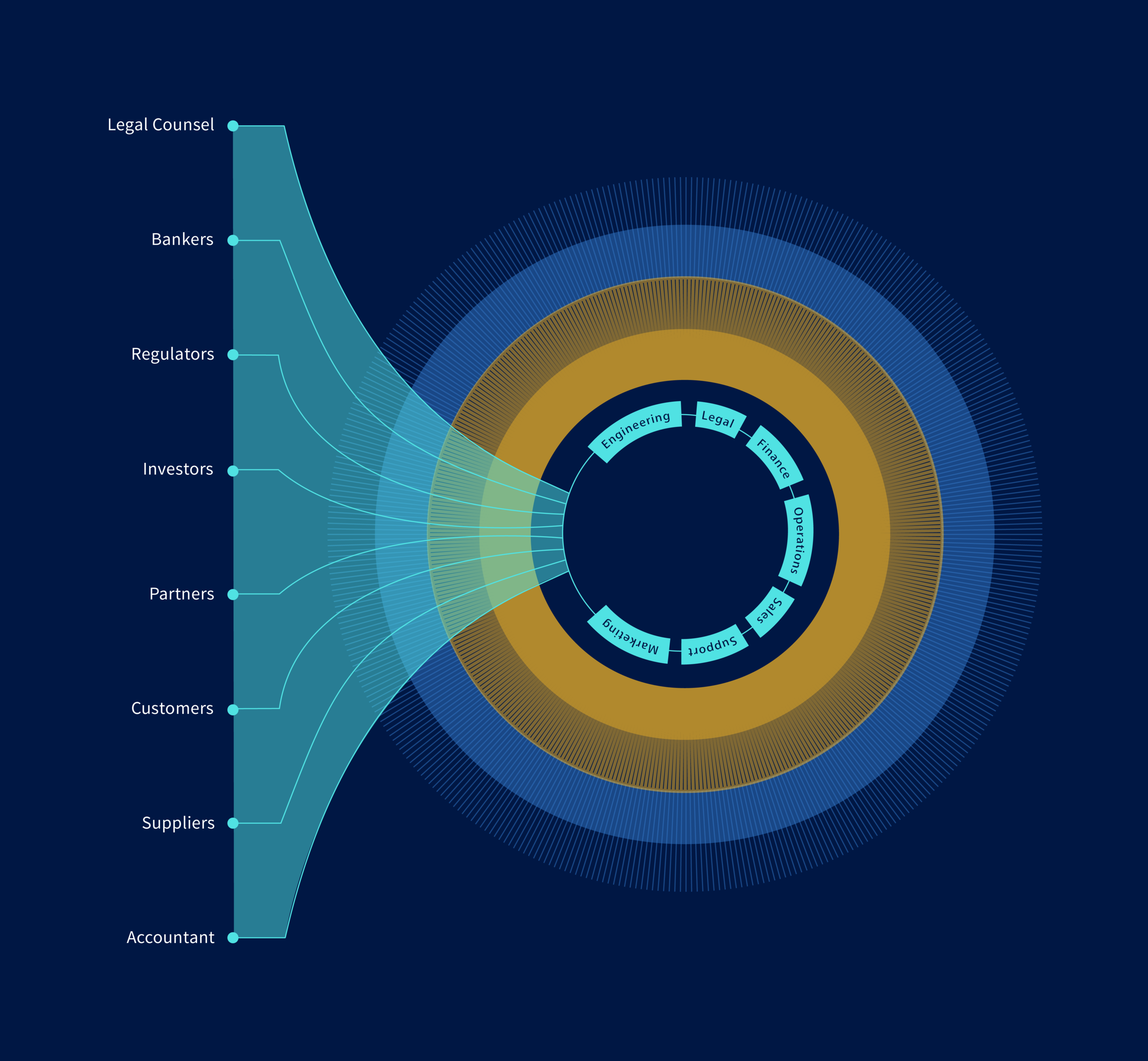 Legal Counsel

Bankers

Regulators

Investors

Partners

Customers

Suppliers

Accountant

Engineering

Legal

Finance

Operations

Sales

Support

Marketing