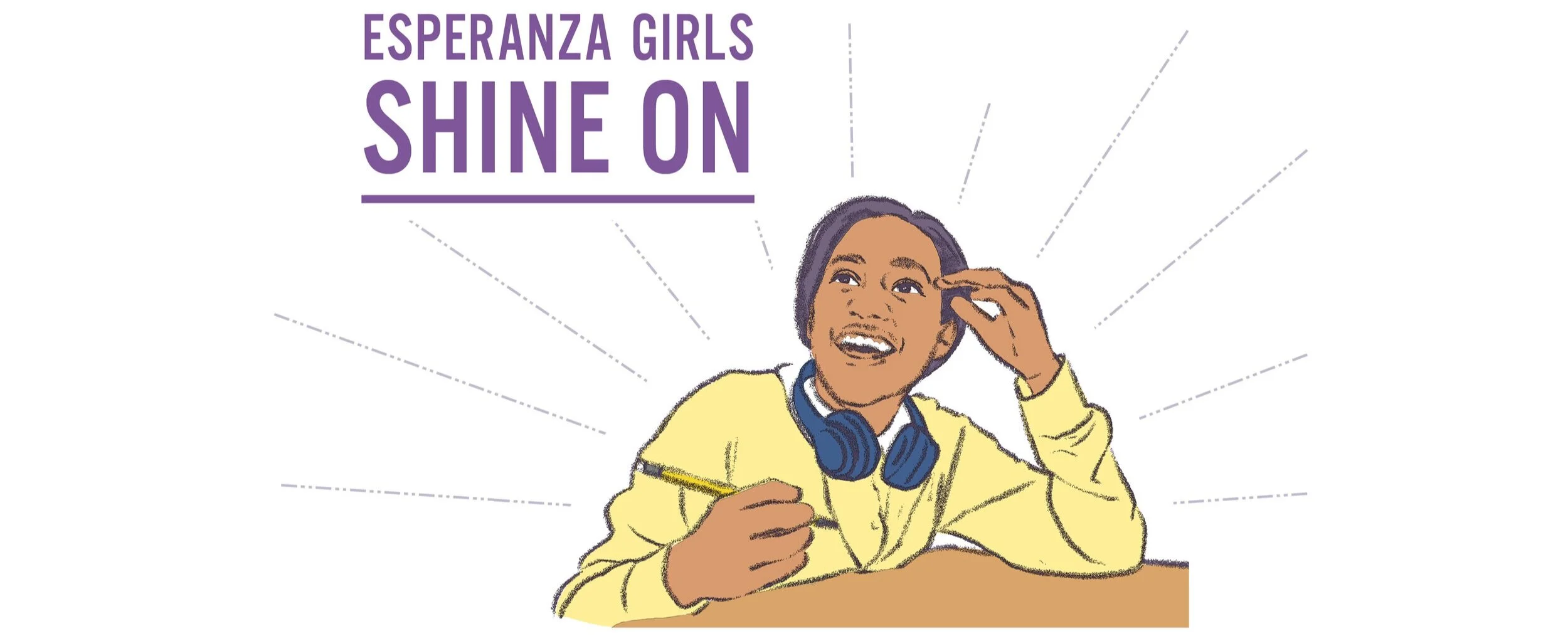 ESPERANZA GIRLS
SHINE ON