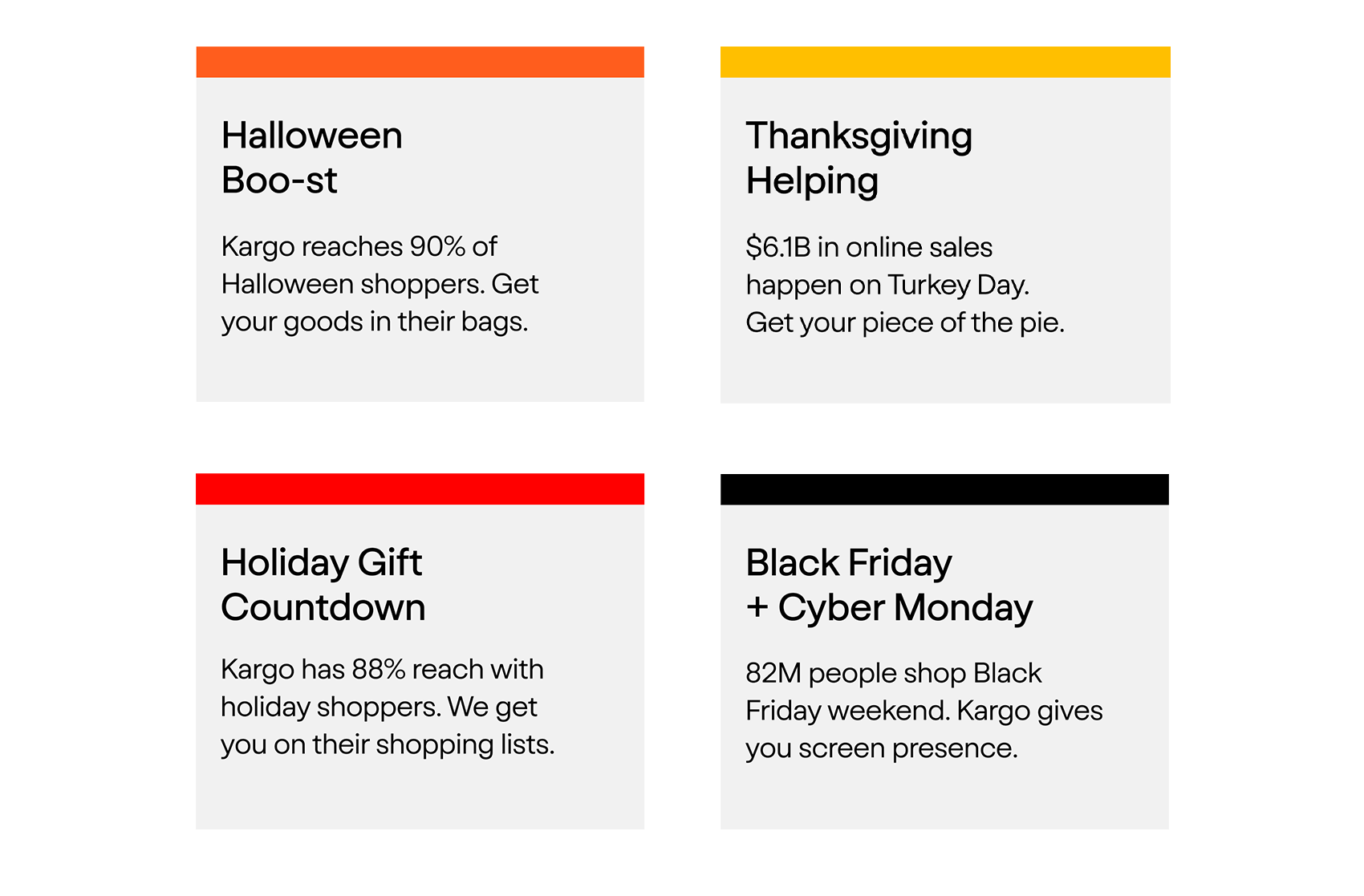 Halloween
Boo-st

Kargo reaches 90% of Halloween shoppers. Get your goods in their bags.

Thanksgiving
Helping

$6.1B in online sales happen on Turkey Day. Get your piece of the pie.

Holiday Gift
Countdown

Kargo has 88% reach with holiday shoppers. We get you on their shopping lists.

Black Friday
+ Cyber Monday

82M people shop Black Friday weekend. Kargo gives you screen presence.