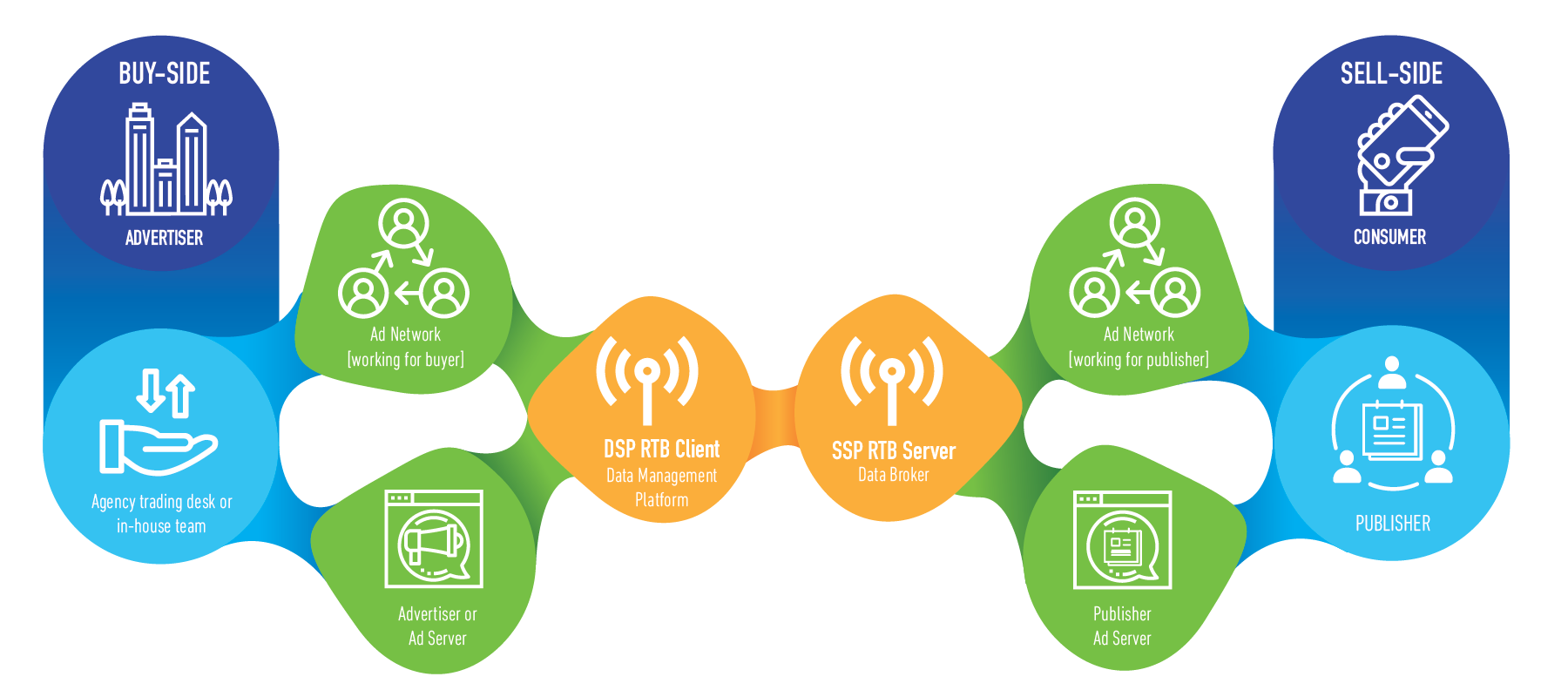 BUY-SIDE

ADVERTISER

Agency trading desk or in-house team

Ad Network [working for buyer]

Advertiser or Ad Server

DSP RTB Client
Data Management Platform

SSP RTB Server
Data Broker

Ad Network [working for publisher]

Publisher Ad Server

SELL-SIDE

CONSUMER

PUBLISHER