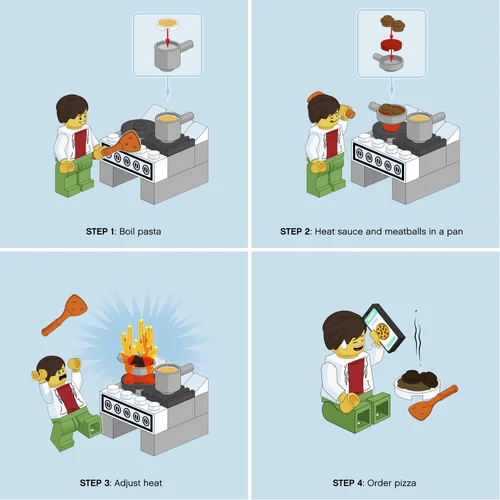 STEP 1: Boil pasta

STEP 2: Heat sauce and meatballs in a pan

STEP 3: Adjust heat

STEP 4: Order pizza