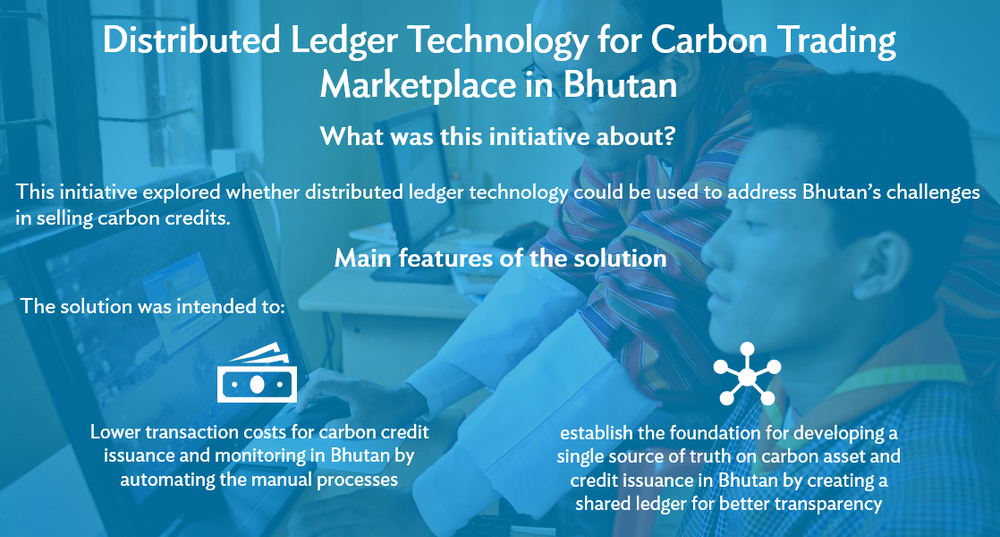 Distributed Ledger Technology for Carbon Trading Marketplace in Bhutan

What was this initiative about?

This initiative explored whether distributed ledger technology could be used to address Bhutan's challenges in selling carbon credits.

Main features of the solution

The solution was intended to:

Lower transaction costs for carbon credit issuance and monitoring in Bhutan by automating the manual processes

establish the foundation for developing a single source of truth on carbon asset and credit issuance in Bhutan by creating a shared ledger for better transparency